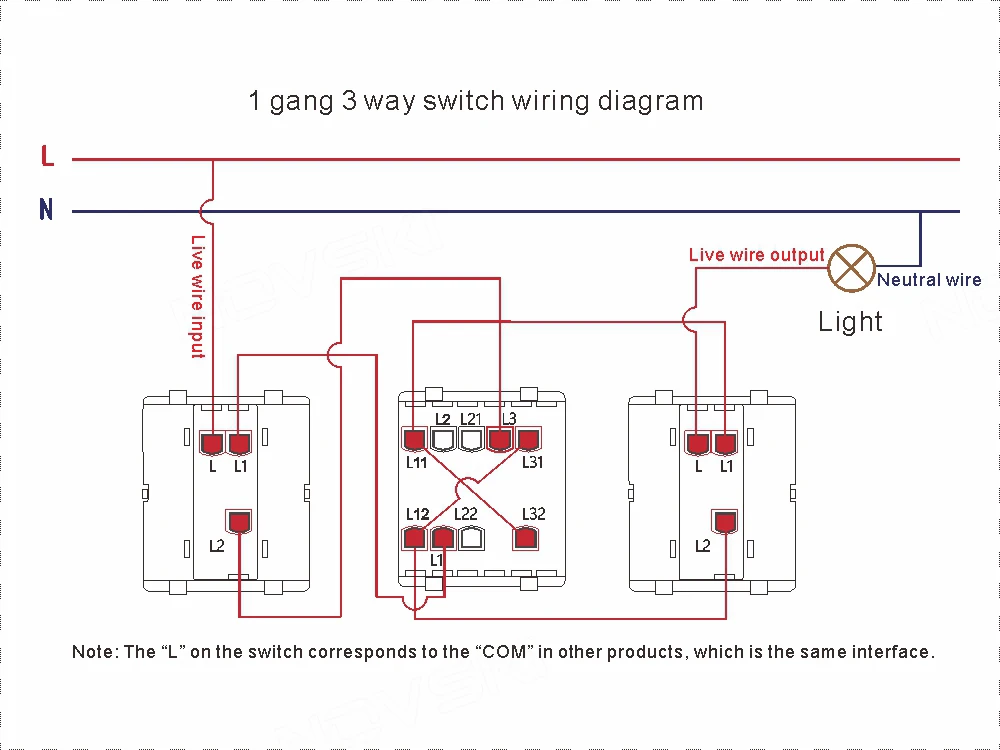 1 gang 3 way switch wiring diagram

L

N

Live wire input

Live wire output

Neutral wire

Light

L L1

L2

L2 L21 L3

L11 L31

L12 L22 L32

L1

L L1

L2

Note: The "L" on the switch corresponds to the "COM" in other products, which is the same interface.