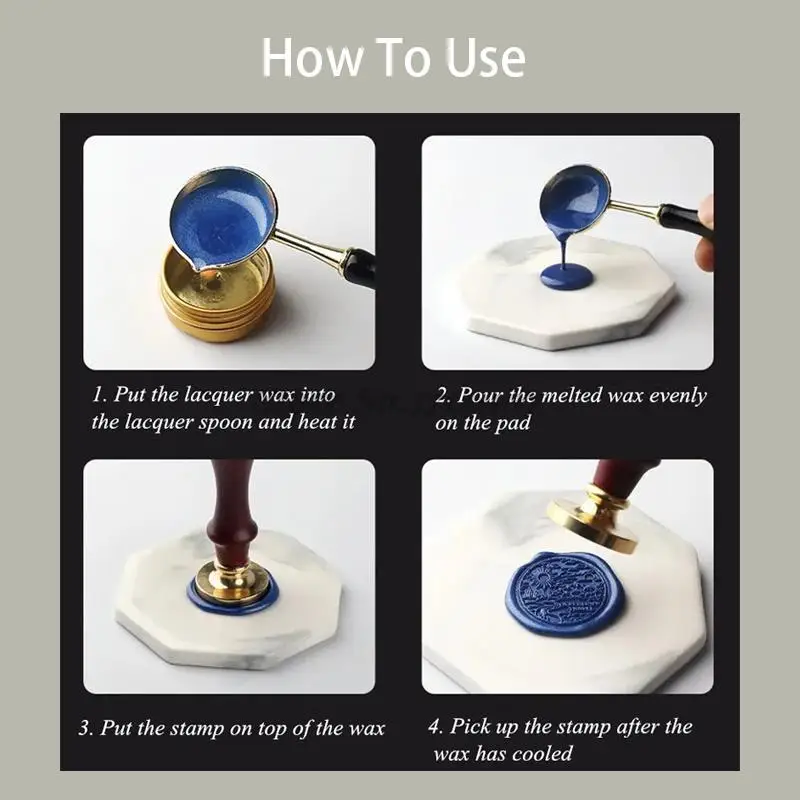 How To Use

1. Put the lacquer wax into the lacquer spoon and heat it

2. Pour the melted wax evenly on the pad

3. Put the stamp on top of the wax

4. Pick up the stamp after the wax has cooled