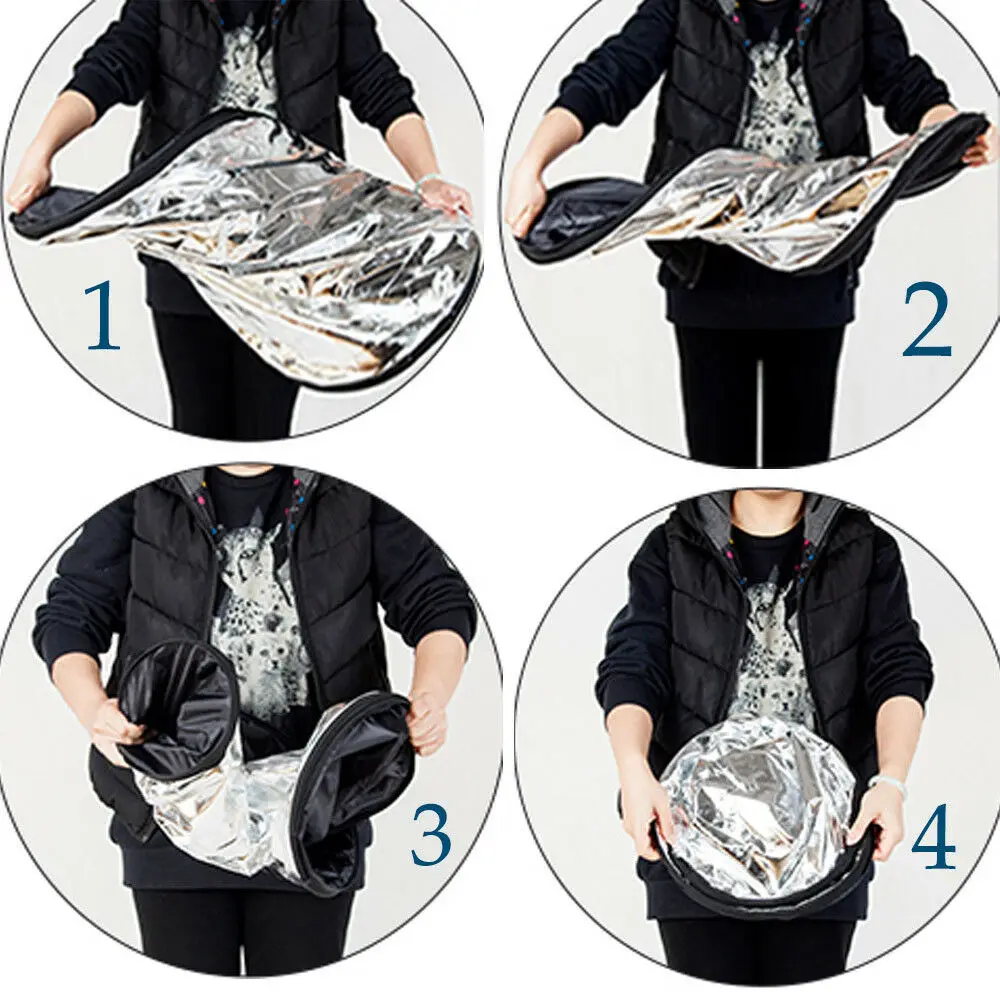 1

2

3

4