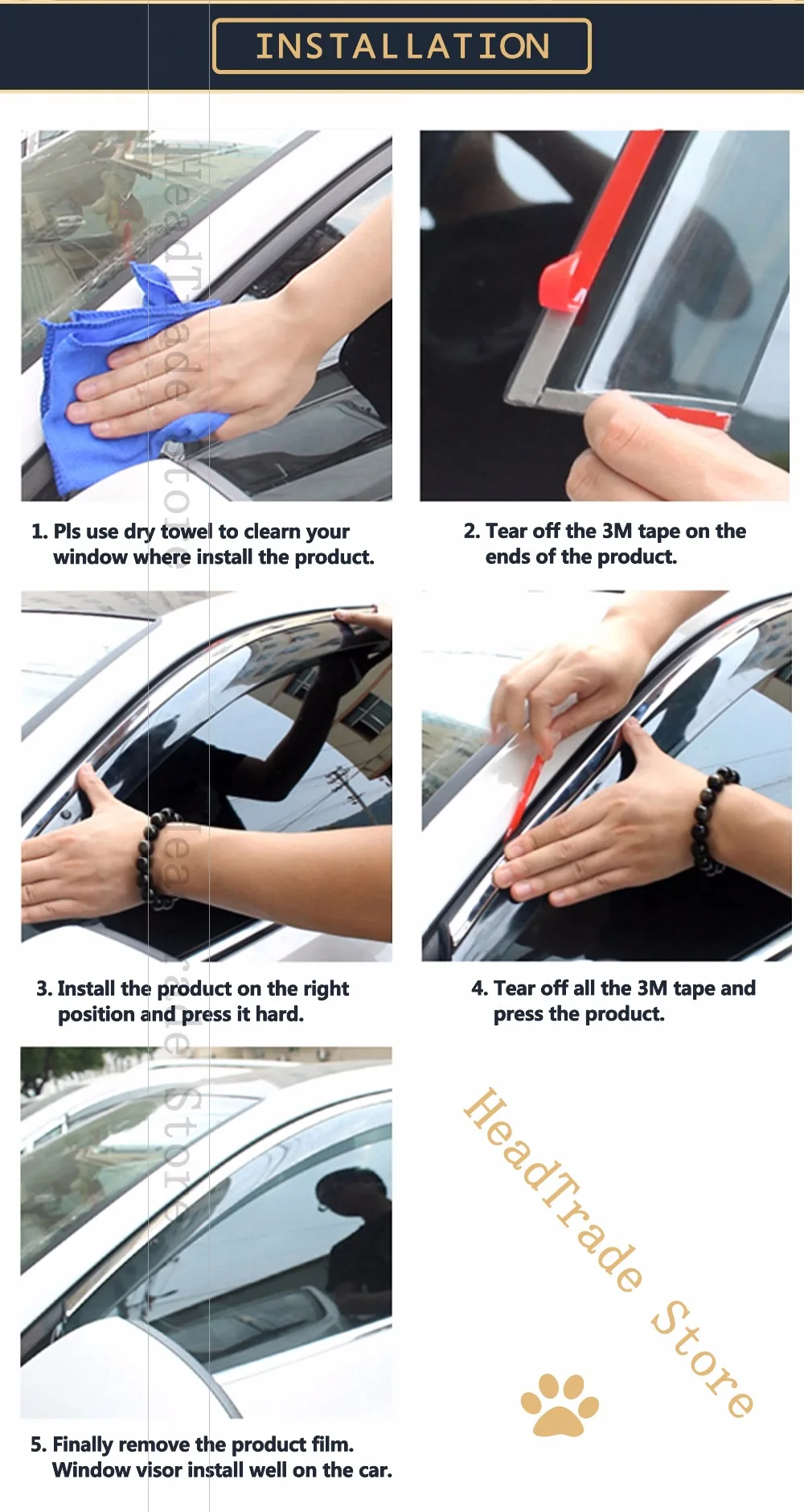 INSTALLATION

HeadTrade Store

1. Pls use dry towel to clearn your window where install the product.

2. Tear off the 3M tape on the ends of the product.

3. Install the product on the right position and press it hard.

4. Tear off all the 3M tape and press the product.

5. Finally remove the product film. Window visor install well on the car.

HeadTrade Store