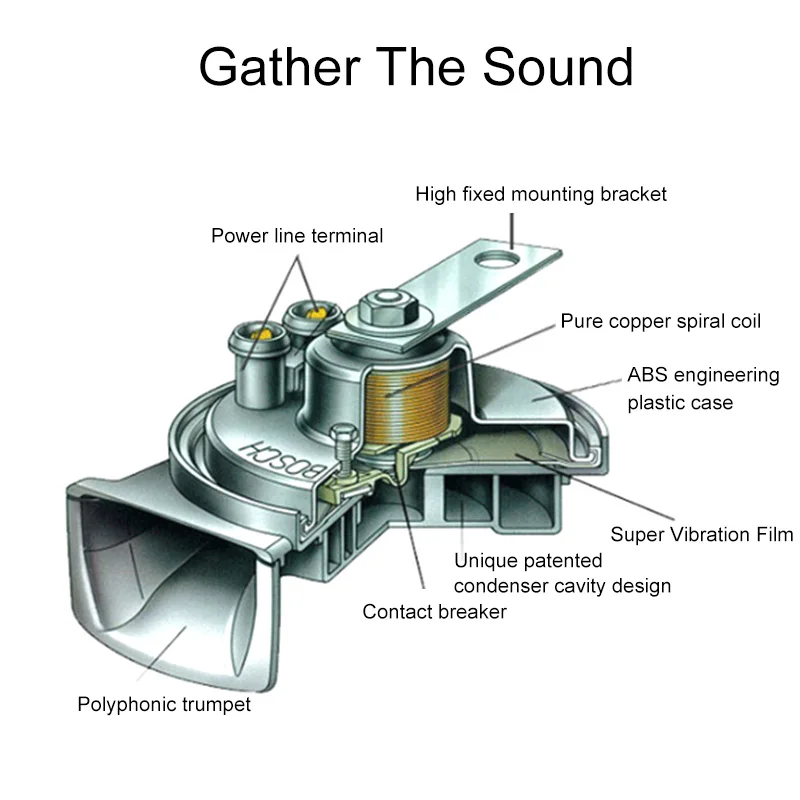 Gather The Sound

High fixed mounting bracket

Power line terminal

Pure copper spiral coil

ABS engineering plastic case

BOSCH

Super Vibration Film

Unique patented condenser cavity design

Contact breaker

Polyphonic trumpet