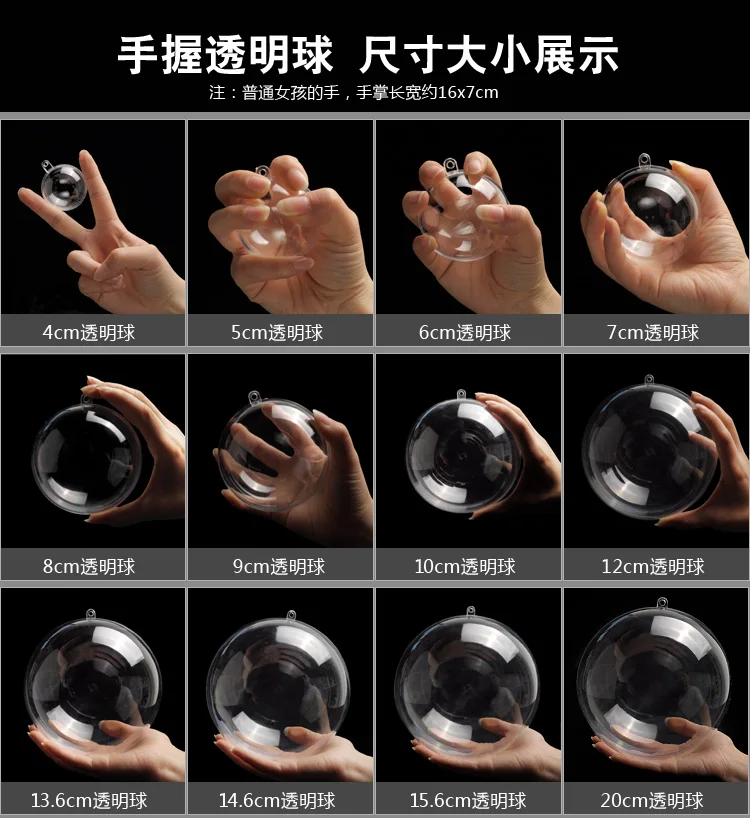 手握透明球 尺寸大小展示

注：普通女孩的手，手掌长宽约16x7cm

4cm透明球

5cm透明球

6cm透明球

7cm透明球

8cm透明球

9cm透明球

10cm透明球

12cm透明球

13.6cm透明球

14.6cm透明球

15.6cm透明球

20cm透明球