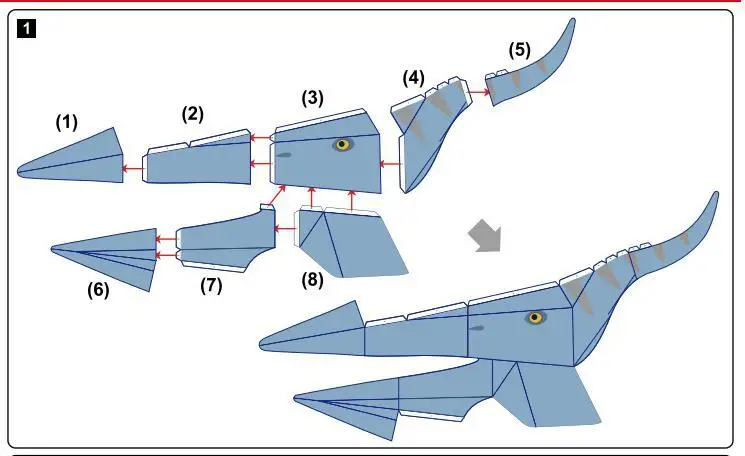 1

(1)

(2)

(3)

(4)

(5)

(6)

(7)

(8)