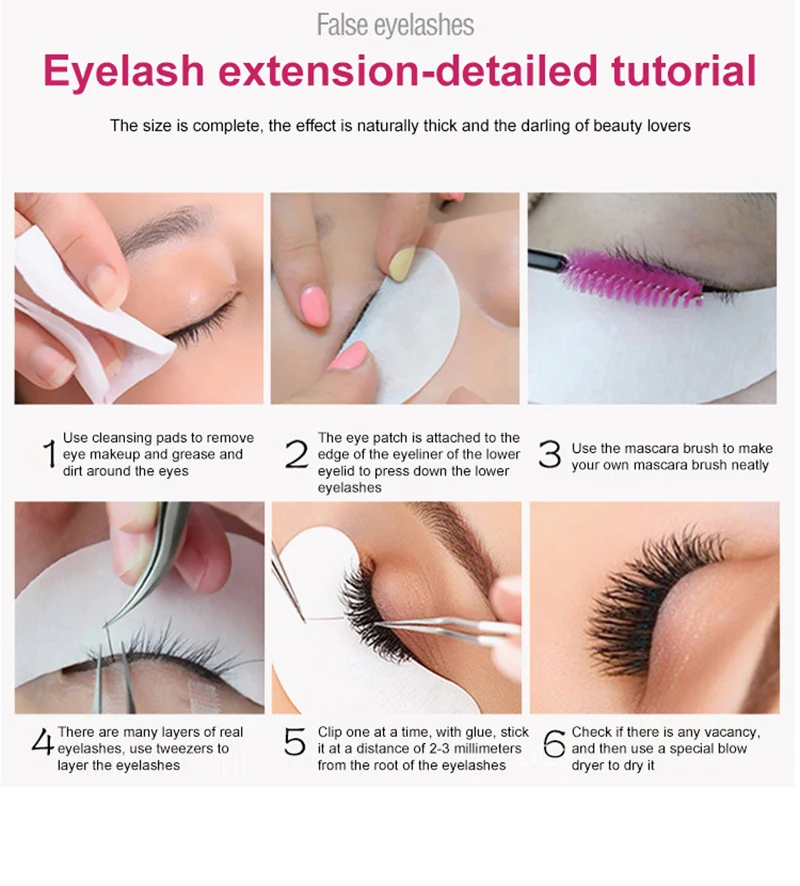 False eyelashes

Eyelash extension-detailed tutorial

The size is complete, the effect is naturally thick and the darling of beauty lovers

1 Use cleansing pads to remove eye makeup and grease and dirt around the eyes

2 The eye patch is attached to the edge of the eyeliner of the lower eyelid to press down the lower eyelashes

3 Use the mascara brush to make your own mascara brush neatly

4 There are many layers of real eyelashes, use tweezers to layer the eyelashes

5 Clip one at a time, with glue, stick it at a distance of 2-3 millimeters from the root of the eyelashes

6 Check if there is any vacancy, and then use a special blow dryer to dry it