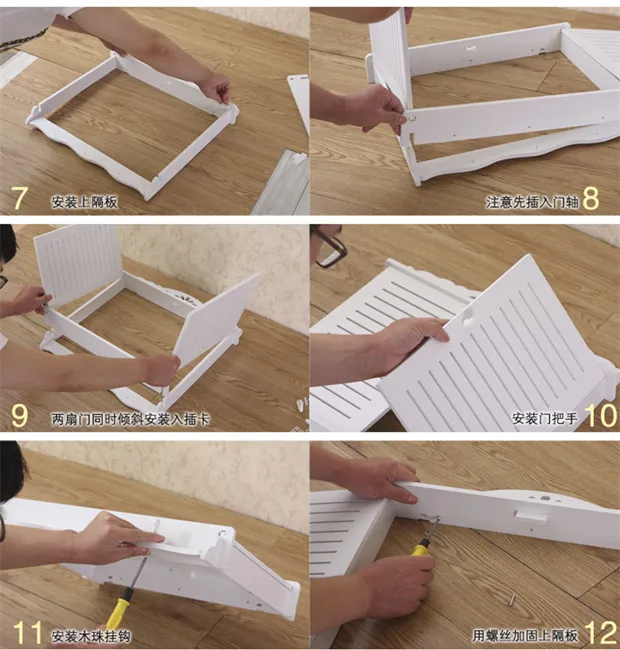 7 安装上隔板

注意先插入门轴 8

9 两扇门同时倾斜安装入插卡

安装门把手 10

11 安装木珠挂钩

用螺丝加固上隔板 12