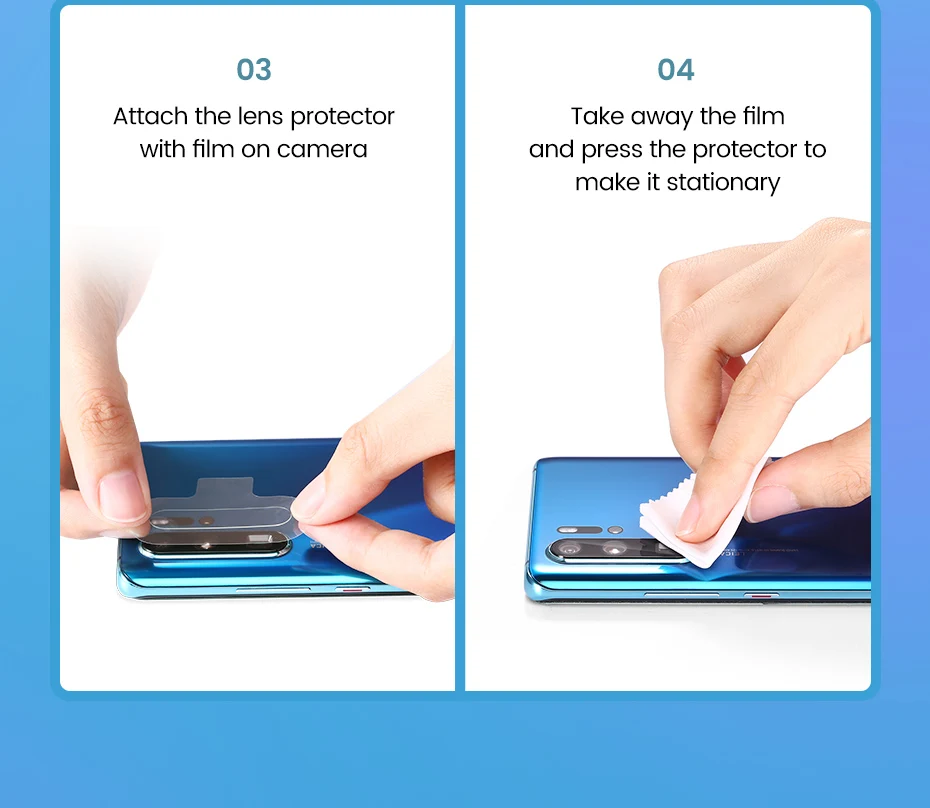 03
Attach the lens protector with film on camera

04
Take away the film and press the protector to make it stationary