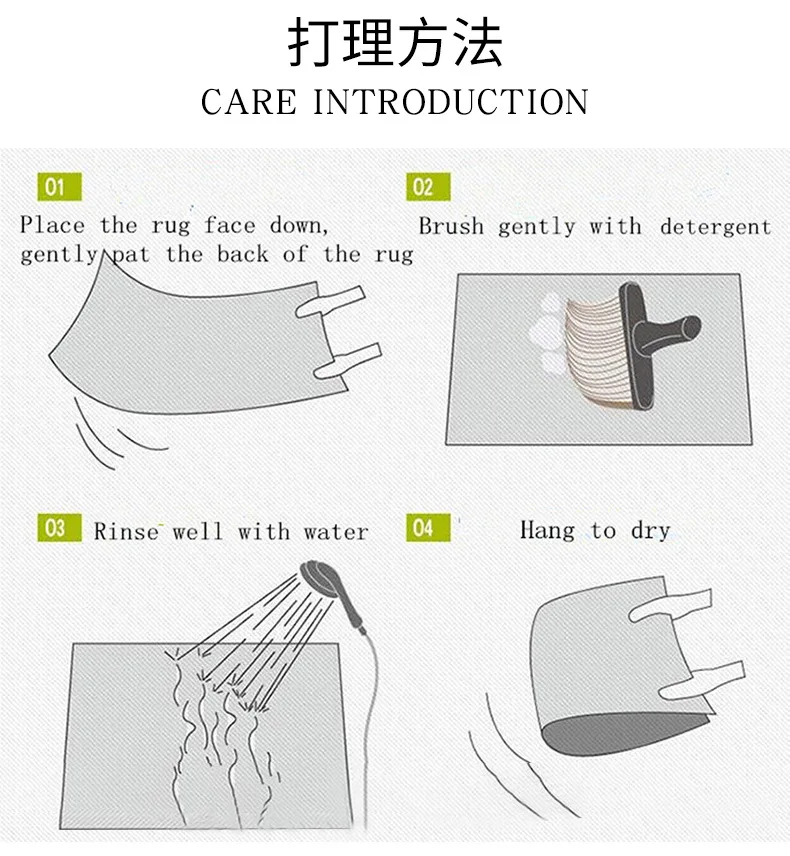 打理方法
CARE INTRODUCTION

01
Place the rug face down, gently pat the back of the rug

02
Brush gently with detergent

03
Rinse well with water

04
Hang to dry