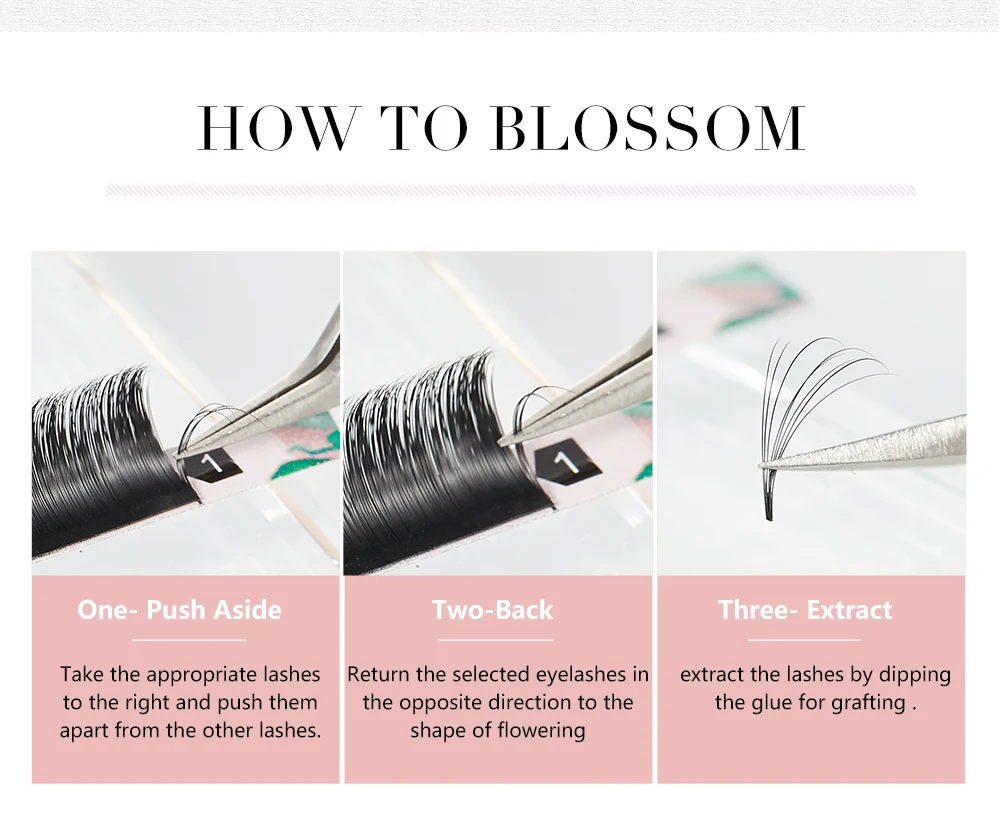 HOW TO BLOSSOM

1

One- Push Aside

Take the appropriate lashes to the right and push them apart from the other lashes.

1

Two-Back

Return the selected eyelashes in the opposite direction to the shape of flowering

Three- Extract

extract the lashes by dipping the glue for grafting .