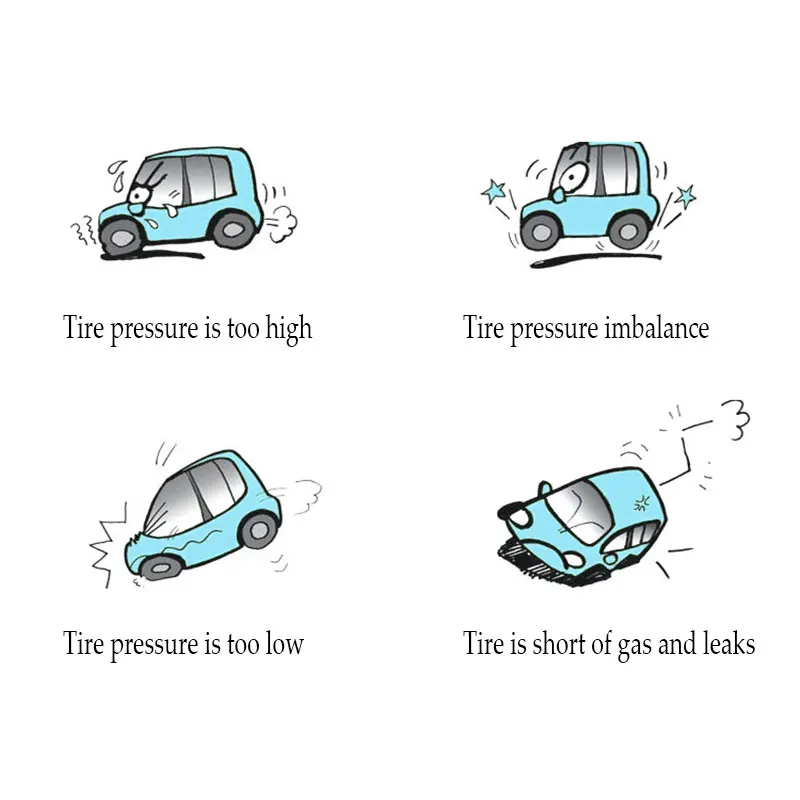 Tire pressure is too high

Tire pressure imbalance

Tire pressure is too low

Tire is short of gas and leaks