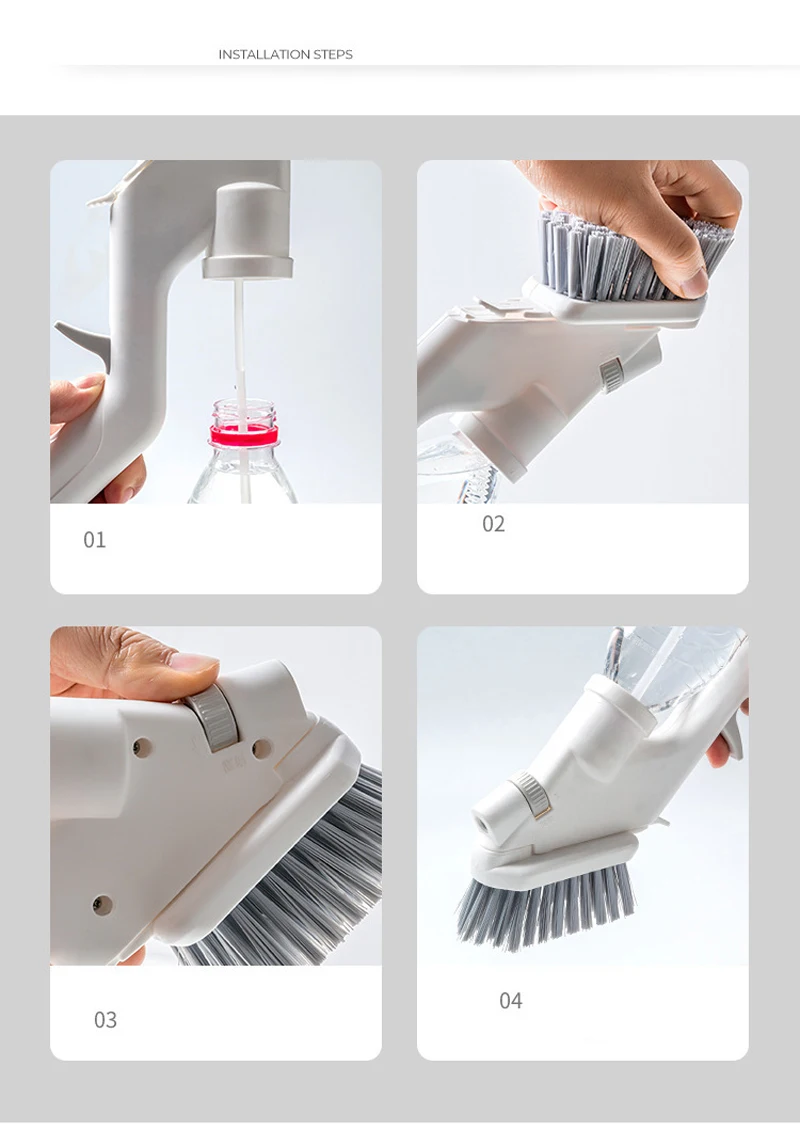 INSTALLATION STEPS

01

02

03

04