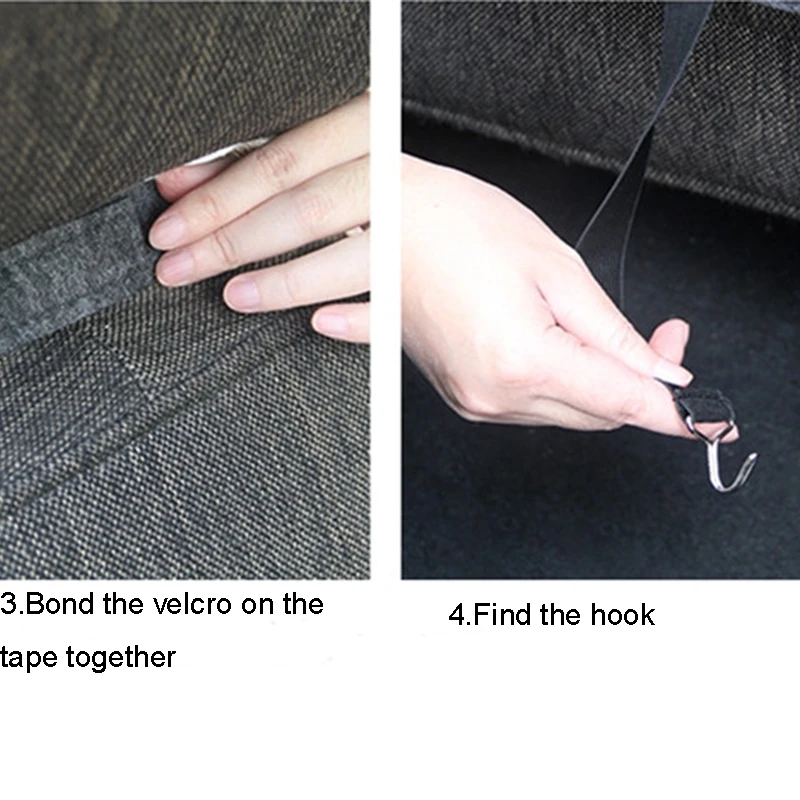 3.Bond the velcro on the tape together

4.Find the hook