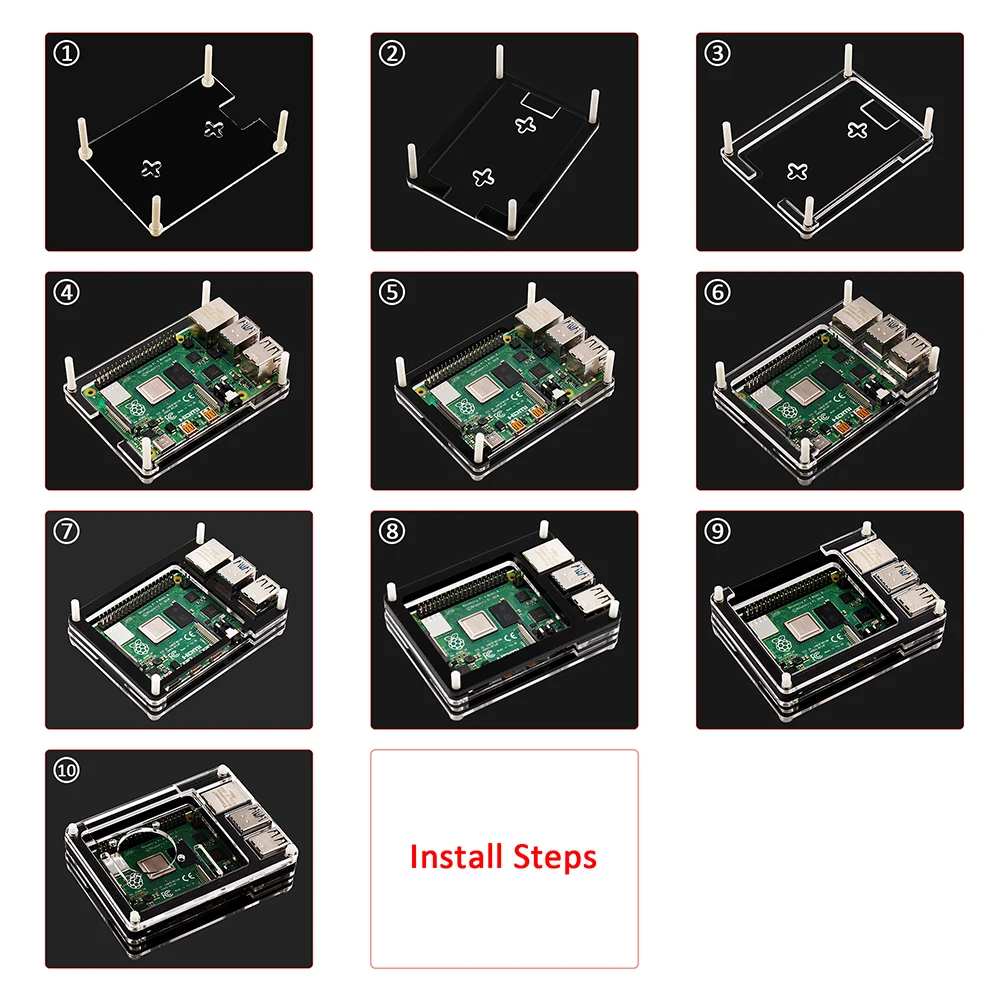 ①

②

③

④

⑤

⑥

⑦

⑧

⑨

⑩

Install Steps