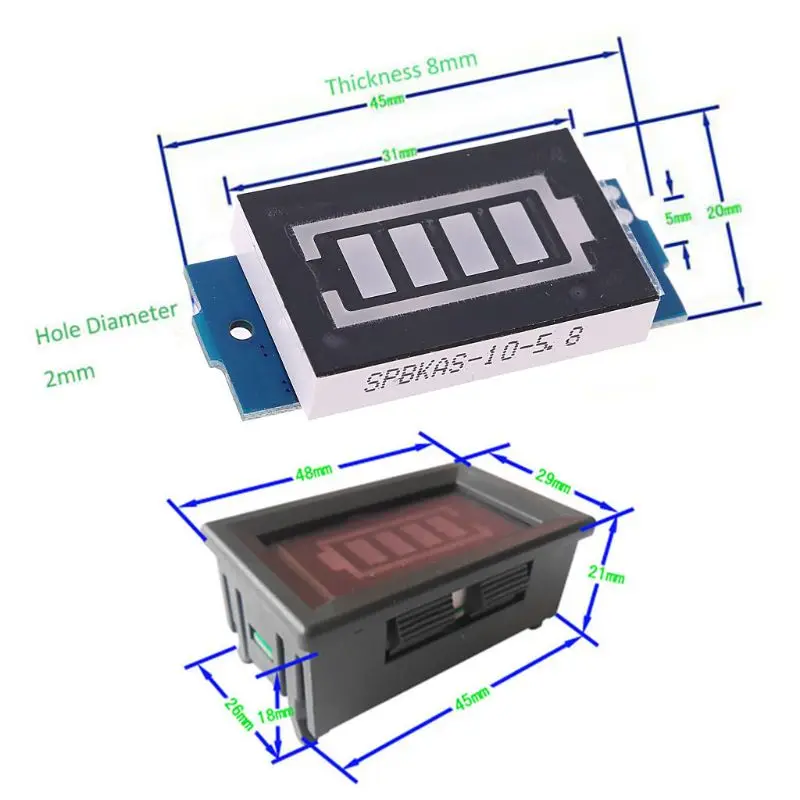 Thickness 8mm

45mm

31mm

5mm

20mm

Hole Diameter

2mm

SPBKAS-10-5.8

48mm

29mm

21mm

26mm

18mm

45mm