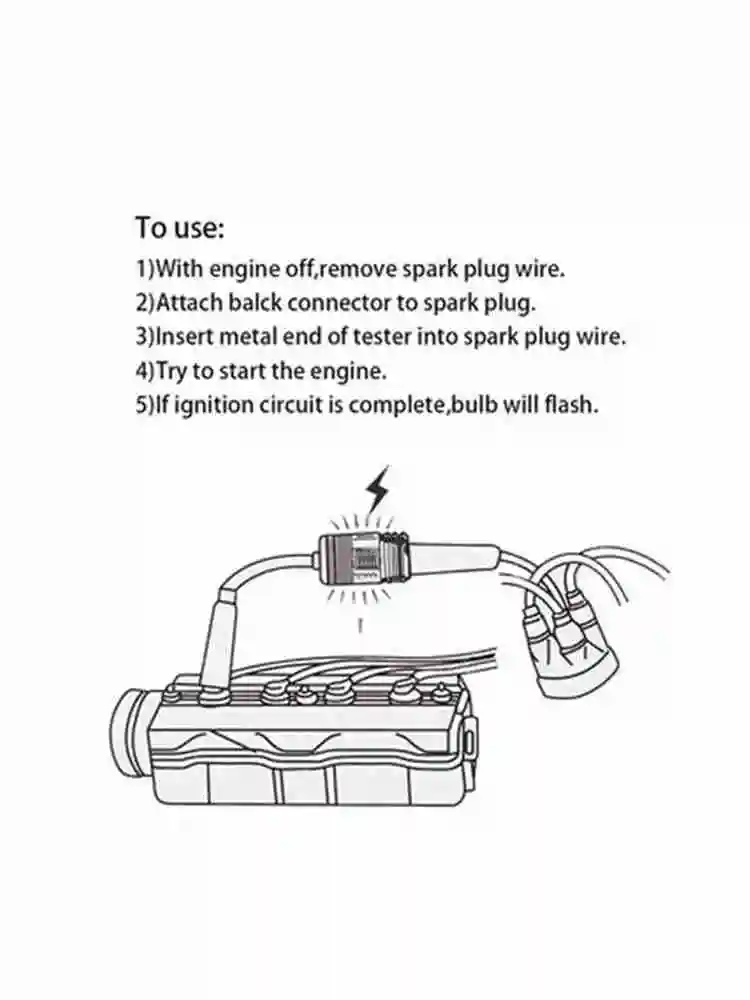 To use:
1)With engine off,remove spark plug wire.
2)Attach balck connector to spark plug.
3)Insert metal end of tester into spark plug wire.
4)Try to start the engine.
5)If ignition circuit is complete,bulb will flash.