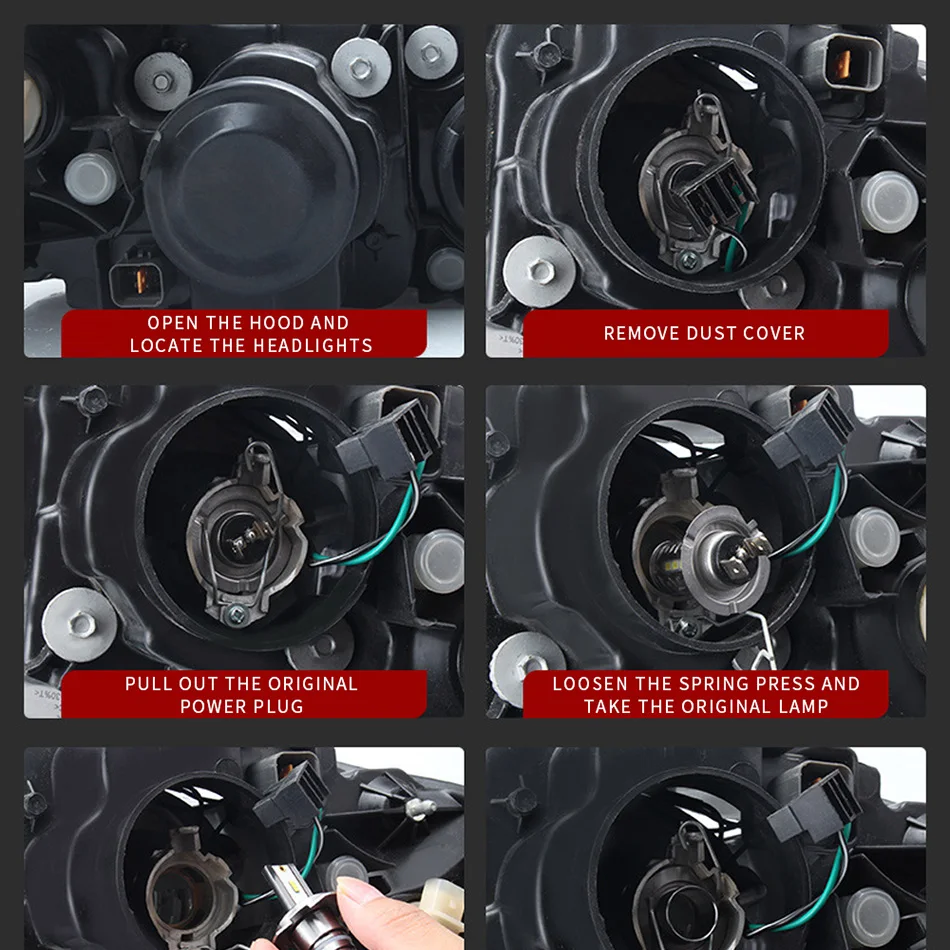 OPEN THE HOOD AND LOCATE THE HEADLIGHTS

REMOVE DUST COVER

PULL OUT THE ORIGINAL POWER PLUG

LOOSEN THE SPRING PRESS AND TAKE THE ORIGINAL LAMP