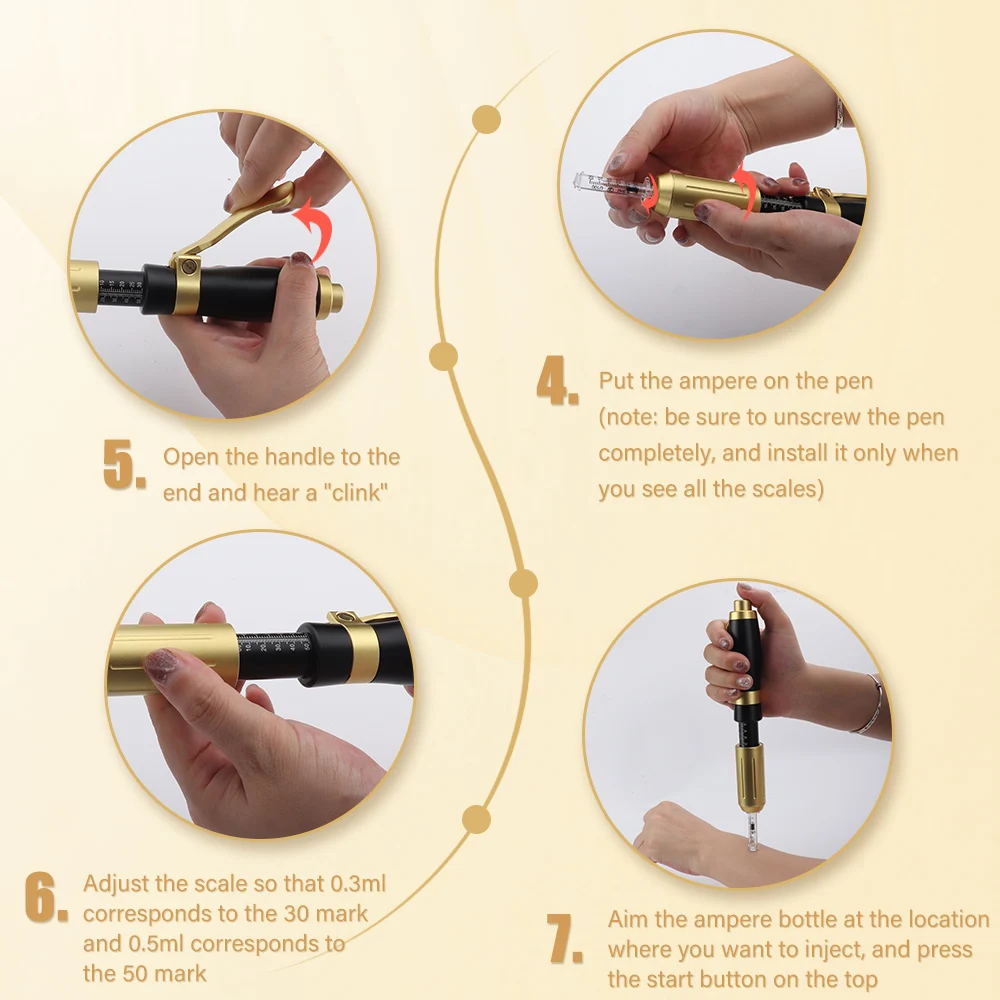 4. Put the ampere on the pen
(note: be sure to unscrew the pen completely, and install it only when you see all the scales)

5. Open the handle to the end and hear a "clink"

6. Adjust the scale so that 0.3ml corresponds to the 30 mark and 0.5ml corresponds to the 50 mark

7. Aim the ampere bottle at the location where you want to inject, and press the start button on the top