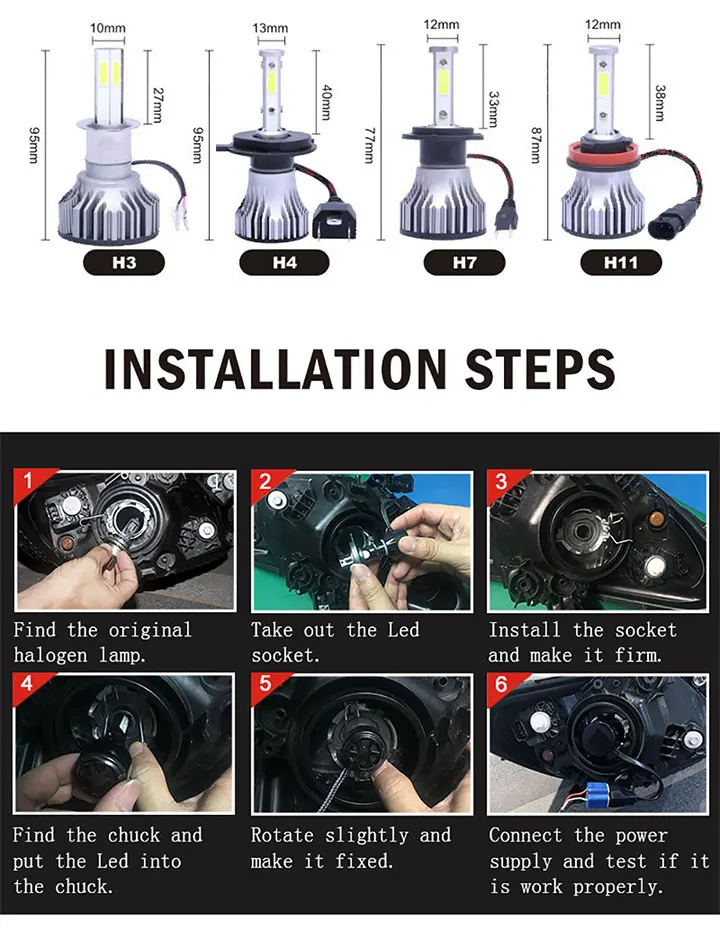 10mm
27mm
95mm
H3

13mm
40mm
95mm
H4

12mm
33mm
77mm
H7

12mm
38mm
87mm
H11

INSTALLATION STEPS

1
Find the original halogen lamp.

2
Take out the Led socket.

3
Install the socket and make it firm.

4
Find the chuck and put the Led into the chuck.

5
Rotate slightly and make it fixed.

6
Connect the power supply and test if it is work properly.