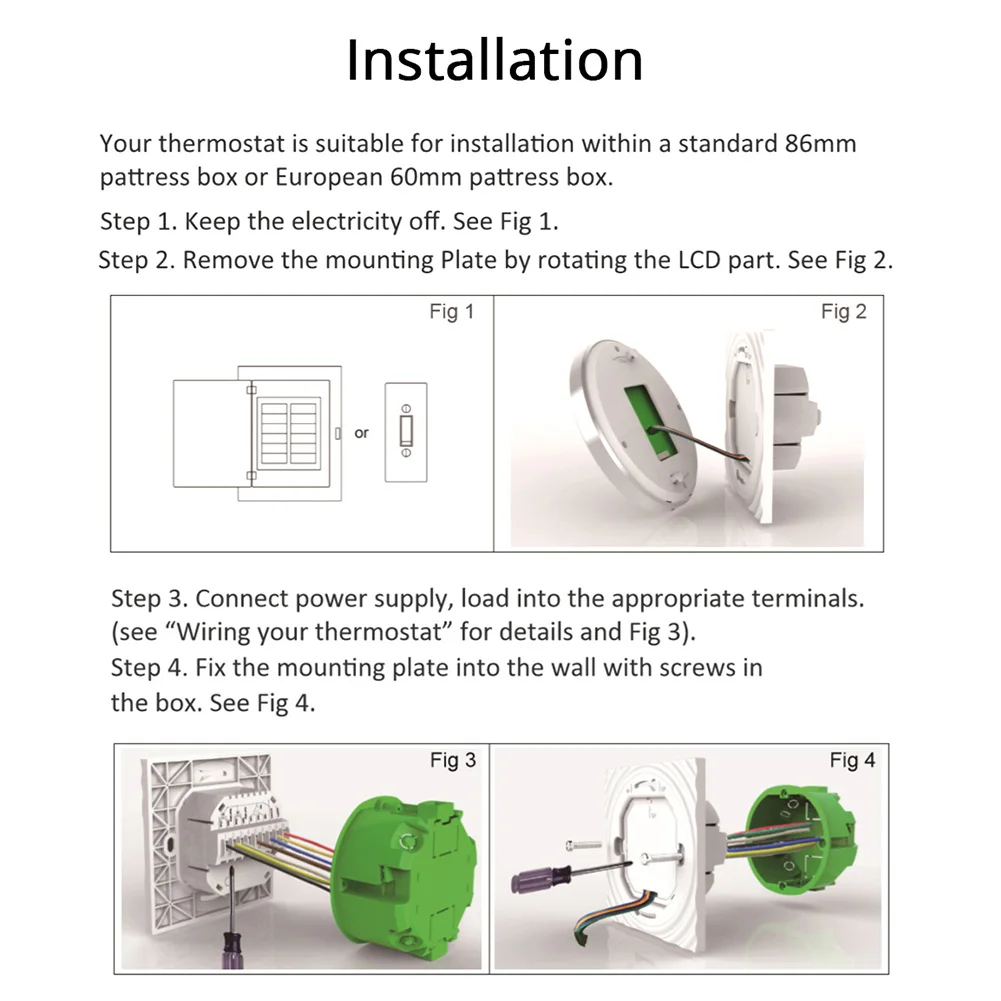 Installation

Your thermostat is suitable for installation within a standard 86mm pattress box or European 60mm pattress box.

Step 1. Keep the electricity off. See Fig 1.

Step 2. Remove the mounting Plate by rotating the LCD part. See Fig 2.

Fig 1

or

Fig 2

Step 3. Connect power supply, load into the appropriate terminals. (see “Wiring your thermostat” for details and Fig 3).

Step 4. Fix the mounting plate into the wall with screws in the box. See Fig 4.

Fig 3

Fig 4