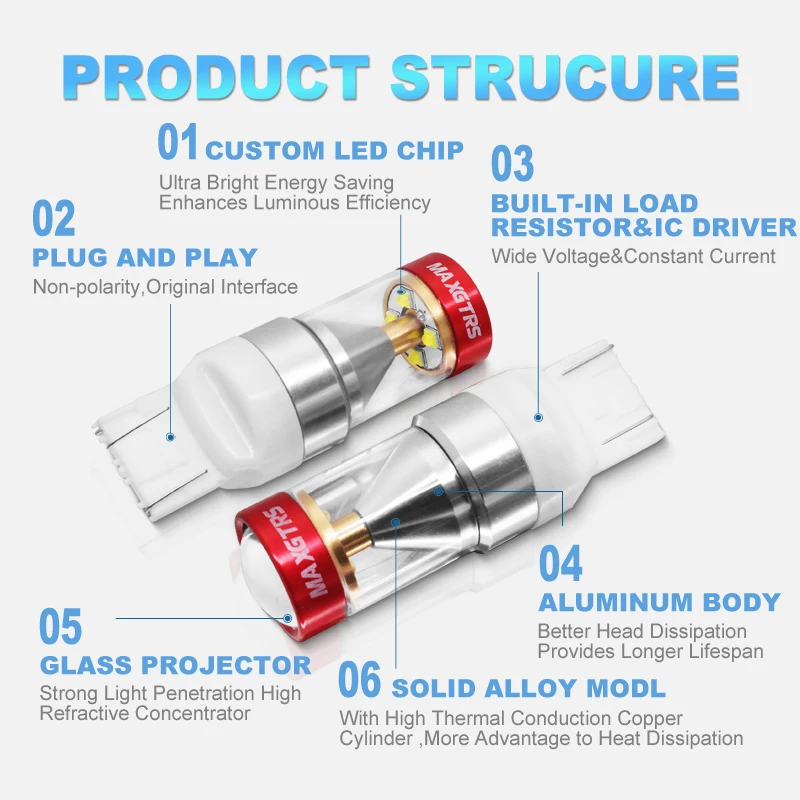 PRODUCT STRUCURE

01 CUSTOM LED CHIP
Ultra Bright Energy Saving
Enhances Luminous Efficiency

02
PLUG AND PLAY
Non-polarity,Original Interface

03
BUILT-IN LOAD RESISTOR&IC DRIVER
Wide Voltage&Constant Current

MAXGTRS

MAXGTRS

04
ALUMINUM BODY
Better Head Dissipation
Provides Longer Lifespan

05
GLASS PROJECTOR
Strong Light Penetration High Refractive Concentrator

06 SOLID ALLOY MODL
With High Thermal Conduction Copper Cylinder ,More Advantage to Heat Dissipation