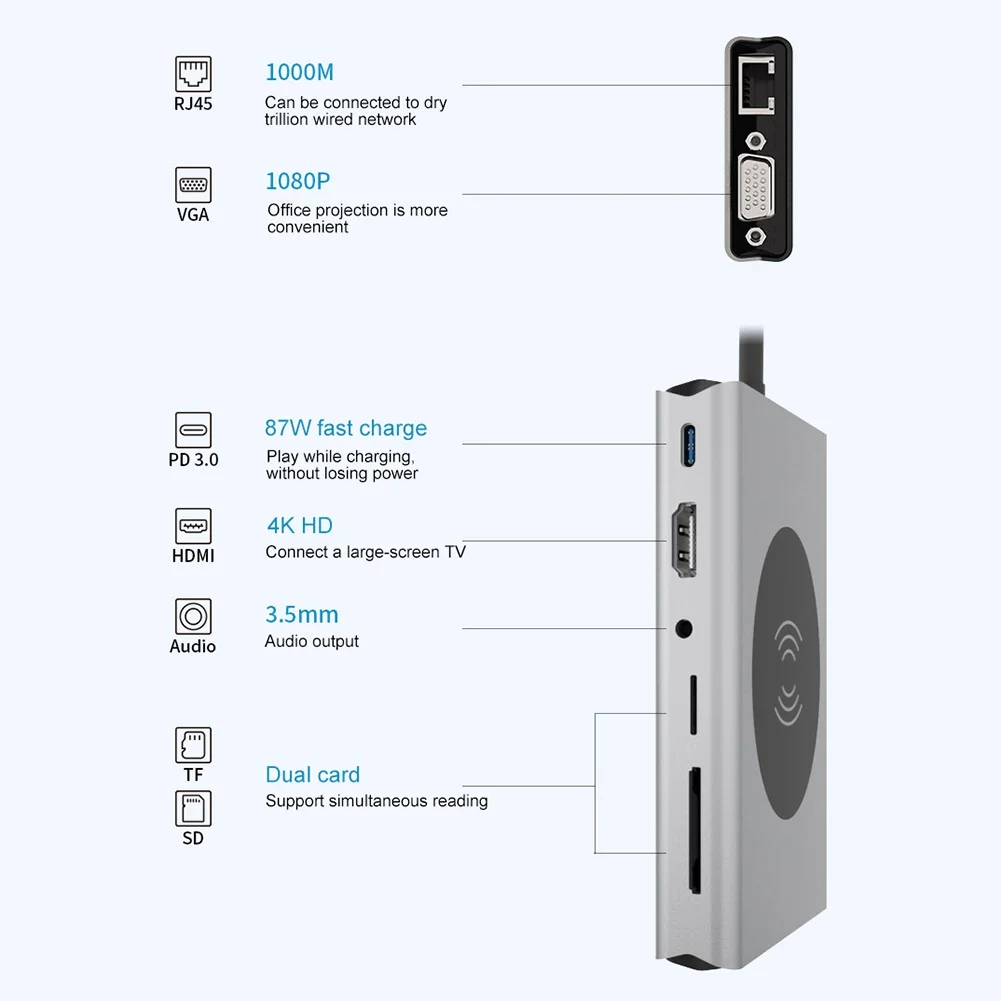 RJ45

1000M
Can be connected to dry trillion wired network

VGA

1080P
Office projection is more convenient

PD 3.0

87W fast charge
Play while charging, without losing power

HDMI

4K HD
Connect a large-screen TV

Audio

3.5mm
Audio output

TF

SD

Dual card
Support simultaneous reading