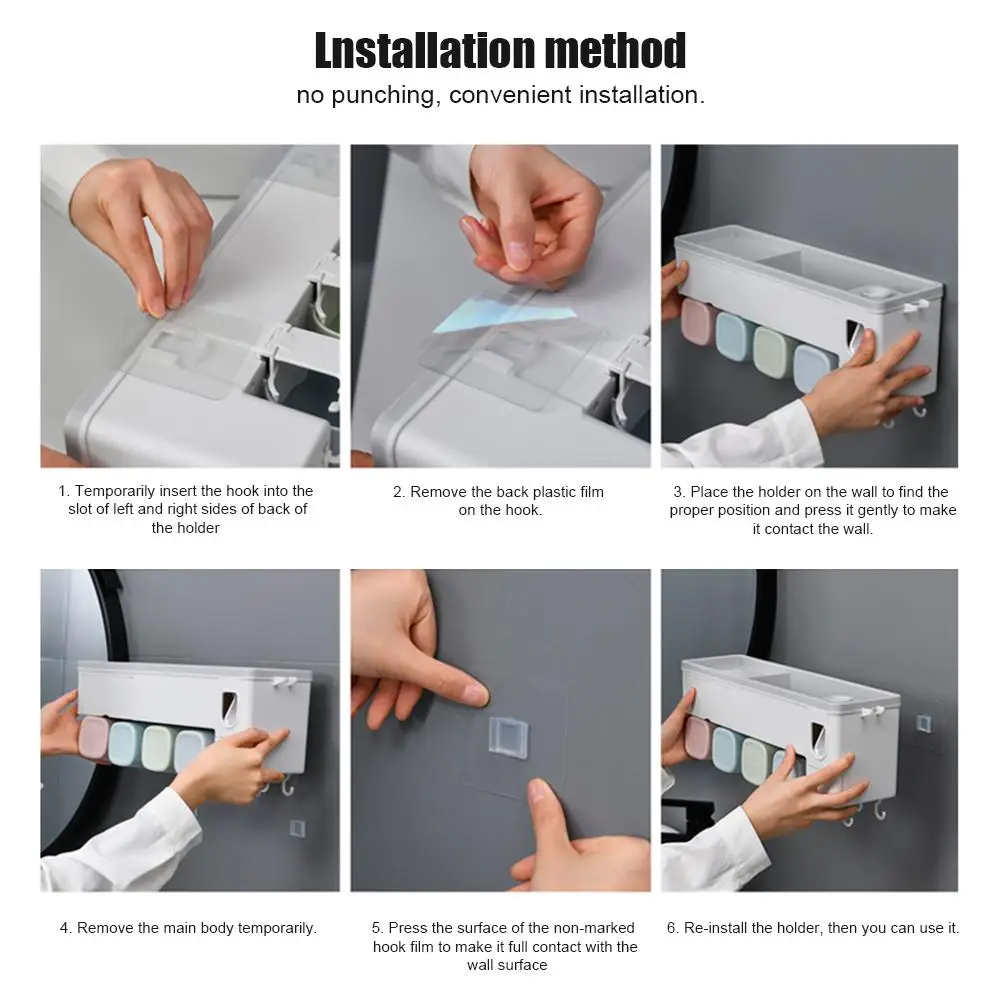 Lnstallation method
no punching, convenient installation.

1. Temporarily insert the hook into the slot of left and right sides of back of the holder

2. Remove the back plastic film on the hook.

3. Place the holder on the wall to find the proper position and press it gently to make it contact the wall.

4. Remove the main body temporarily.

5. Press the surface of the non-marked hook film to make it full contact with the wall surface

6. Re-install the holder, then you can use it.