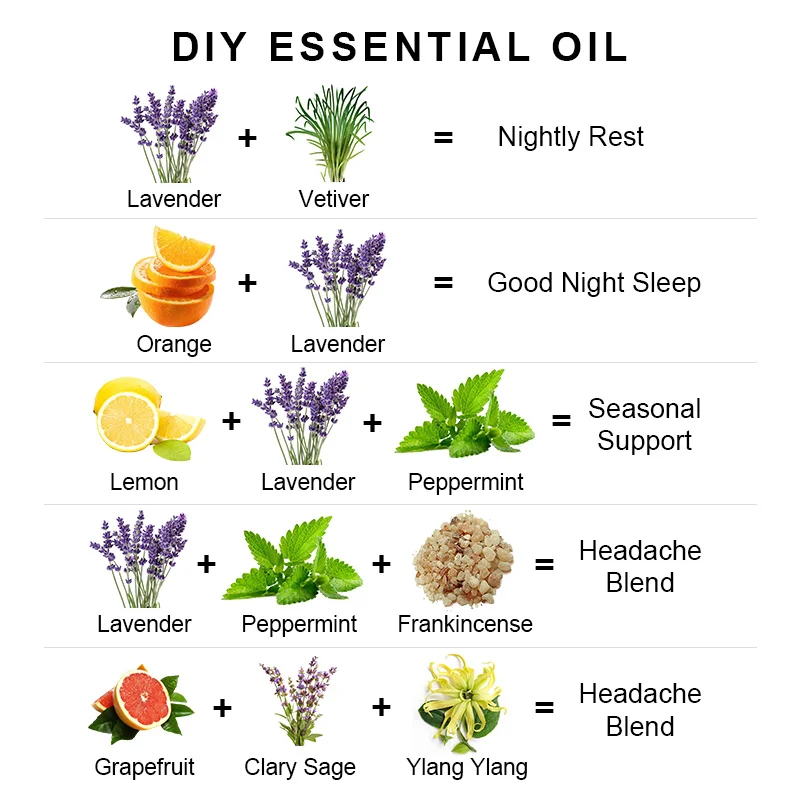 DIY ESSENTIAL OIL

Lavender + Vetiver = Nightly Rest

Orange + Lavender = Good Night Sleep

Lemon + Lavender + Peppermint = Seasonal Support

Lavender + Peppermint + Frankincense = Headache Blend

Grapefruit + Clary Sage + Ylang Ylang = Headache Blend