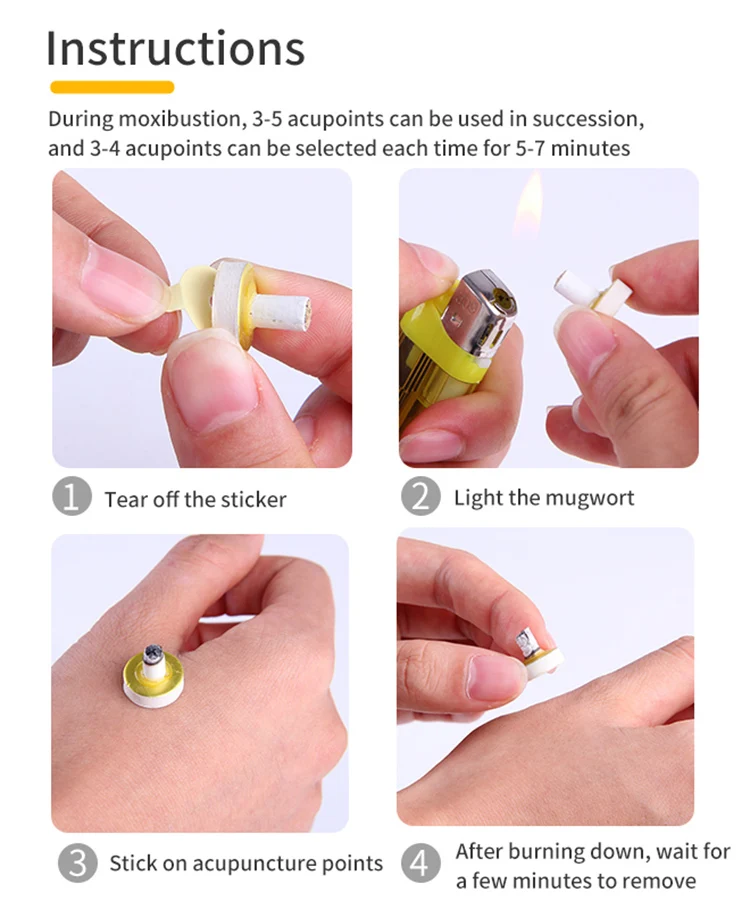 Instructions

During moxibustion, 3-5 acupoints can be used in succession, and 3-4 acupoints can be selected each time for 5-7 minutes

1 Tear off the sticker

2 Light the mugwort

3 Stick on acupuncture points

4 After burning down, wait for a few minutes to remove