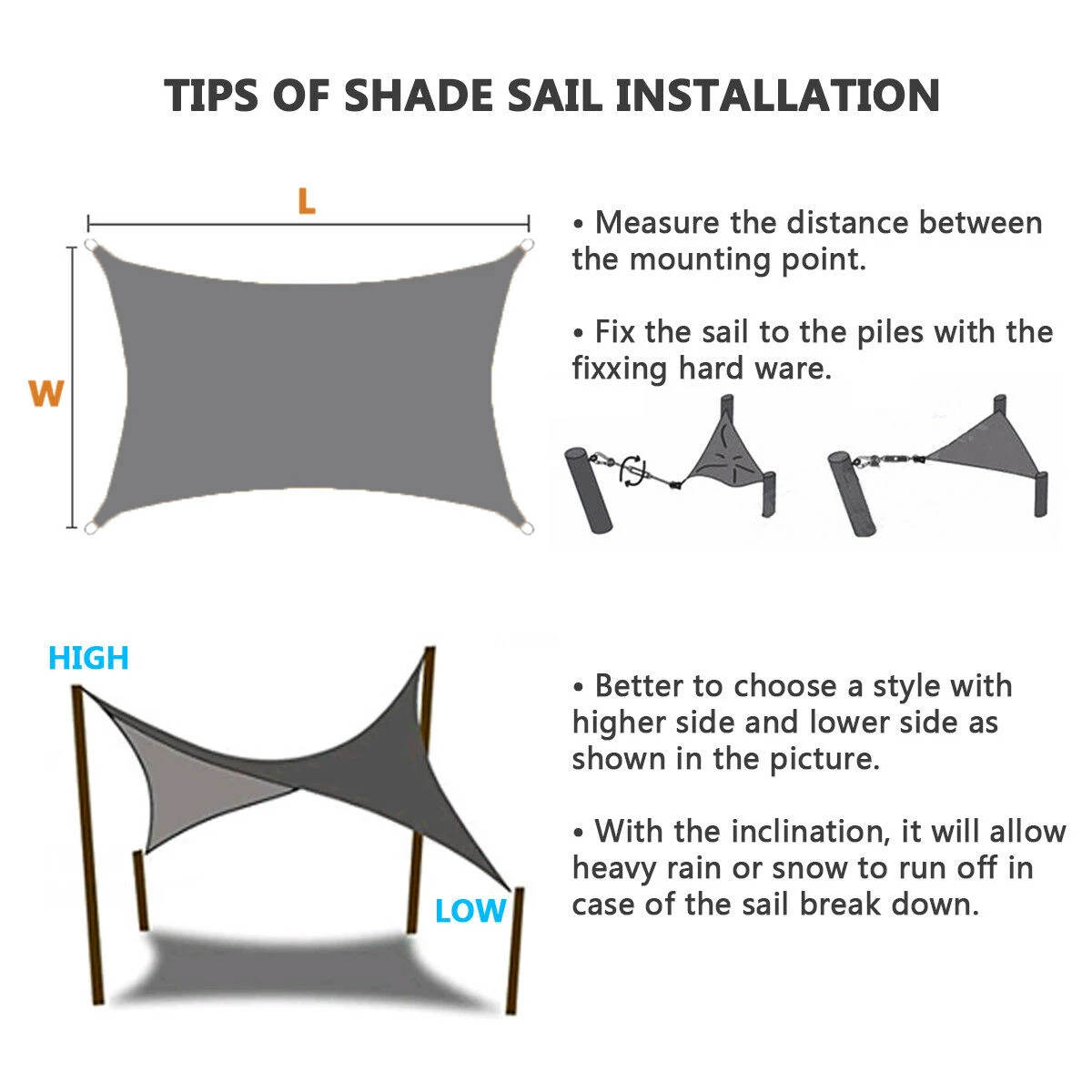 TIPS OF SHADE SAIL INSTALLATION

L

W

• Measure the distance between the mounting point.

• Fix the sail to the piles with the fixxing hard ware.

HIGH

LOW

• Better to choose a style with higher side and lower side as shown in the picture.

• With the inclination, it will allow heavy rain or snow to run off in case of the sail break down.