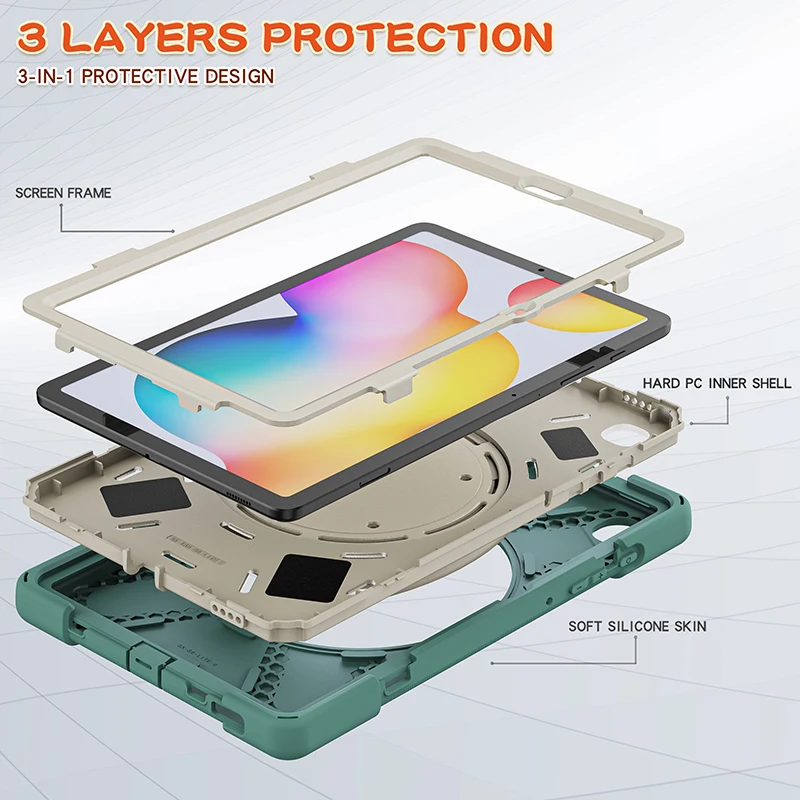 3 LAYERS PROTECTION
3-IN-1 PROTECTIVE DESIGN

SCREEN FRAME

HARD PC INNER SHELL

SOFT SILICONE SKIN