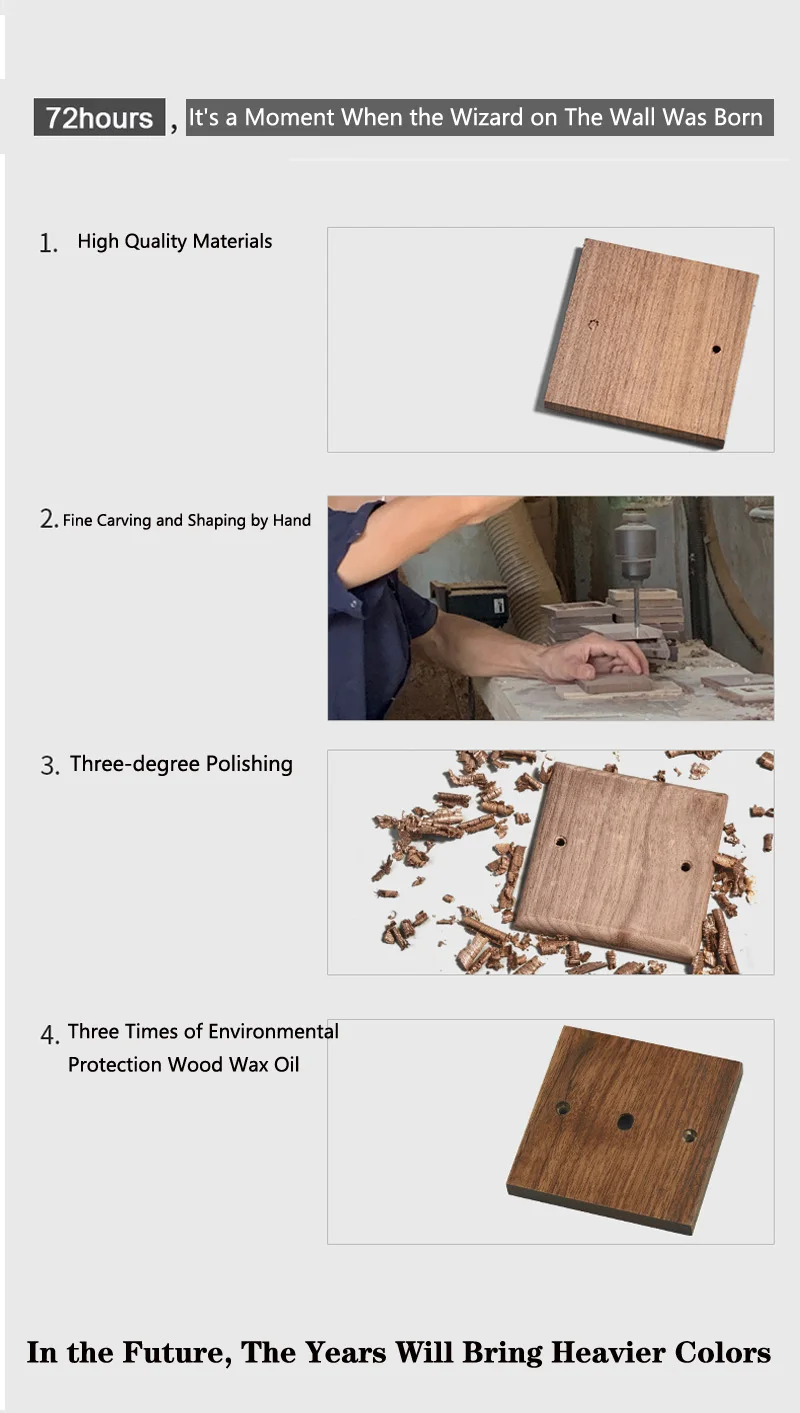 72hours , It's a Moment When the Wizard on The Wall Was Born

1. High Quality Materials

2. Fine Carving and Shaping by Hand

3. Three-degree Polishing

4. Three Times of Environmental Protection Wood Wax Oil

In the Future, The Years Will Bring Heavier Colors