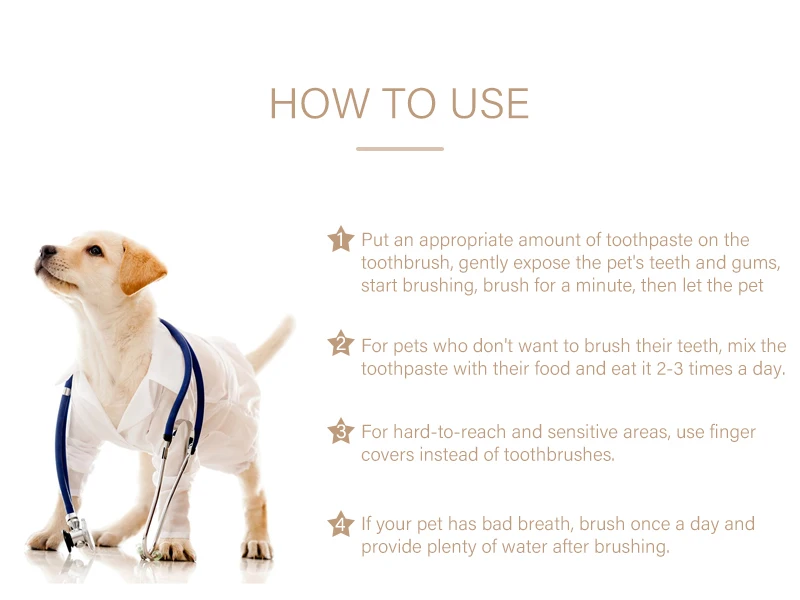 HOW TO USE

1 Put an appropriate amount of toothpaste on the toothbrush, gently expose the pet's teeth and gums, start brushing, brush for a minute, then let the pet

2 For pets who don't want to brush their teeth, mix the toothpaste with their food and eat it 2-3 times a day.

3 For hard-to-reach and sensitive areas, use finger covers instead of toothbrushes.

4 If your pet has bad breath, brush once a day and provide plenty of water after brushing.