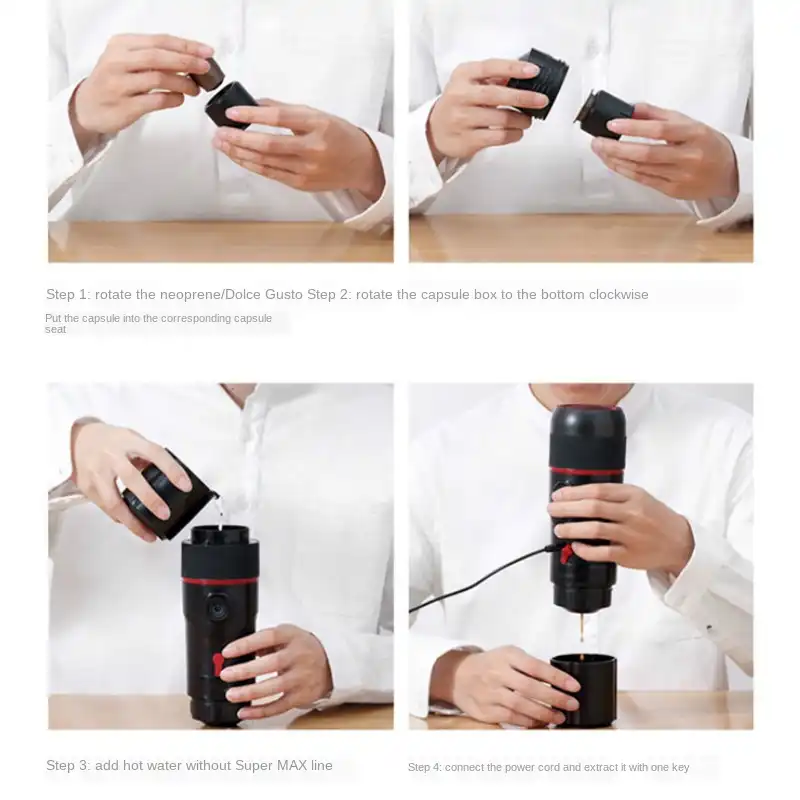 Step 1: rotate the neoprene/Dolce Gusto Step 2: rotate the capsule box to the bottom clockwise

Put the capsule into the corresponding capsule seat

Step 3: add hot water without Super MAX line

Step 4: connect the power cord and extract it with one key