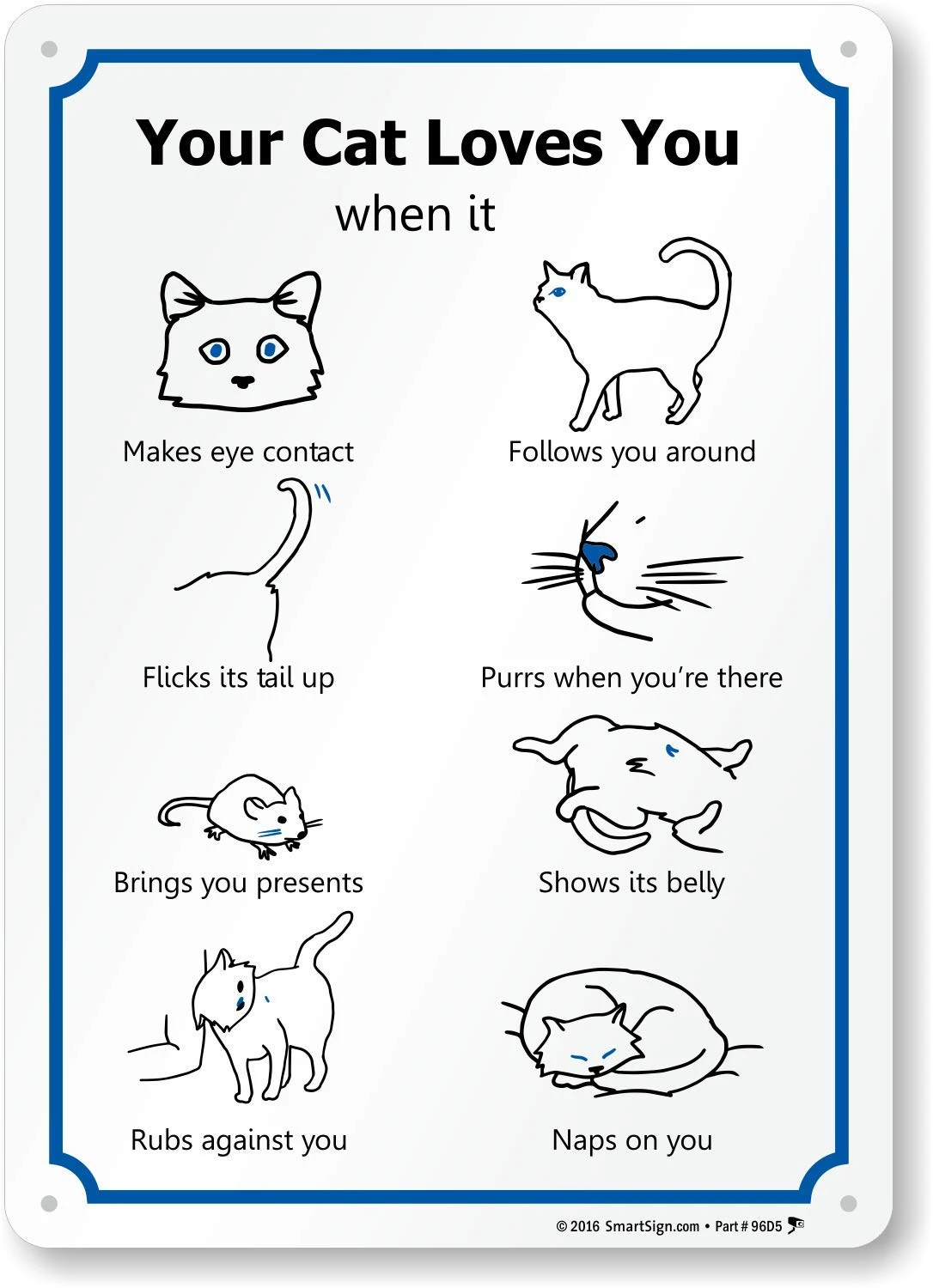 Your Cat Loves You
when it

Makes eye contact

Follows you around

Flicks its tail up

Purrs when you're there

Brings you presents

Shows its belly

Rubs against you

Naps on you

© 2016 SmartSign.com • Part # 96D5