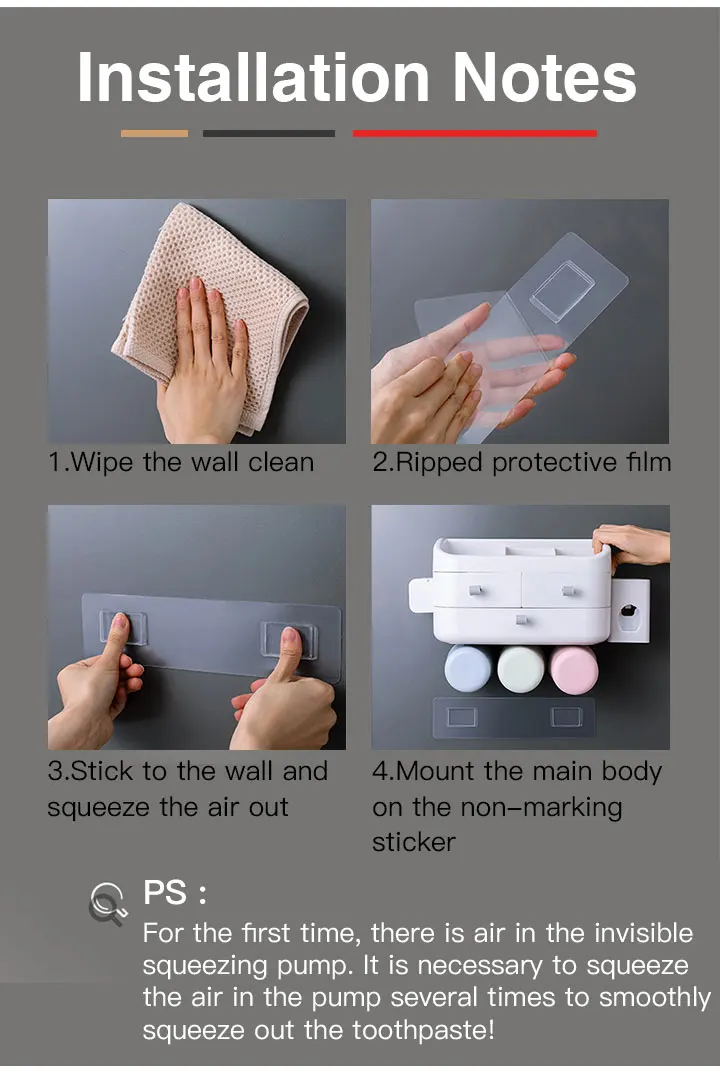 Installation Notes

1.Wipe the wall clean

2.Ripped protective film

3.Stick to the wall and squeeze the air out

4.Mount the main body on the non-marking sticker

PS :
For the first time, there is air in the invisible squeezing pump. It is necessary to squeeze the air in the pump several times to smoothly squeeze out the toothpaste!