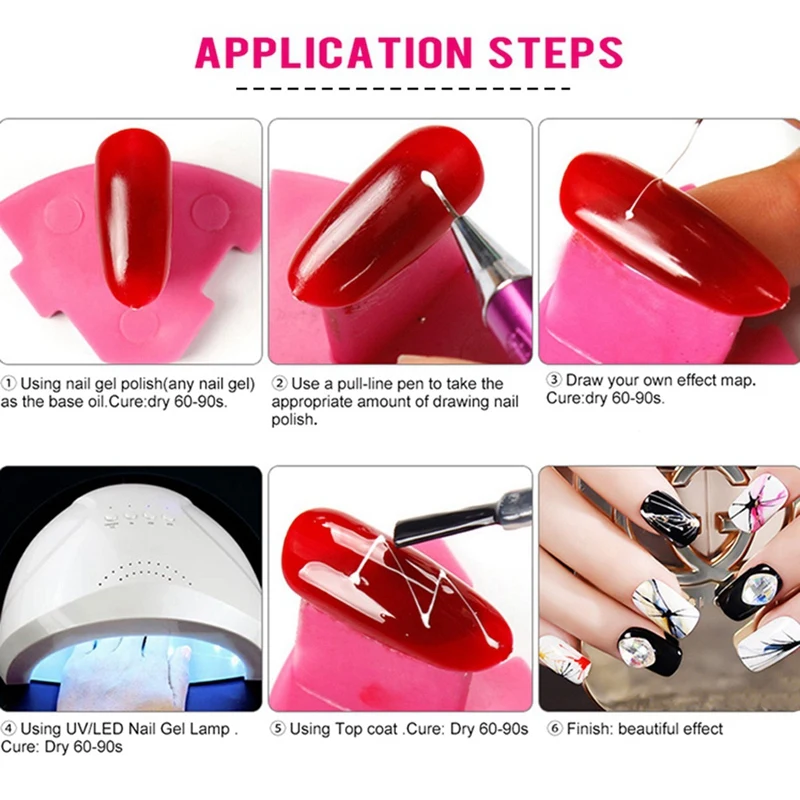 APPLICATION STEPS

① Using nail gel polish(any nail gel) as the base oil.Cure:dry 60-90s.

② Use a pull-line pen to take the appropriate amount of drawing nail polish.

③ Draw your own effect map. Cure:dry 60-90s.

④ Using UV/LED Nail Gel Lamp . Cure: Dry 60-90s

⑤ Using Top coat .Cure: Dry 60-90s

⑥ Finish: beautiful effect