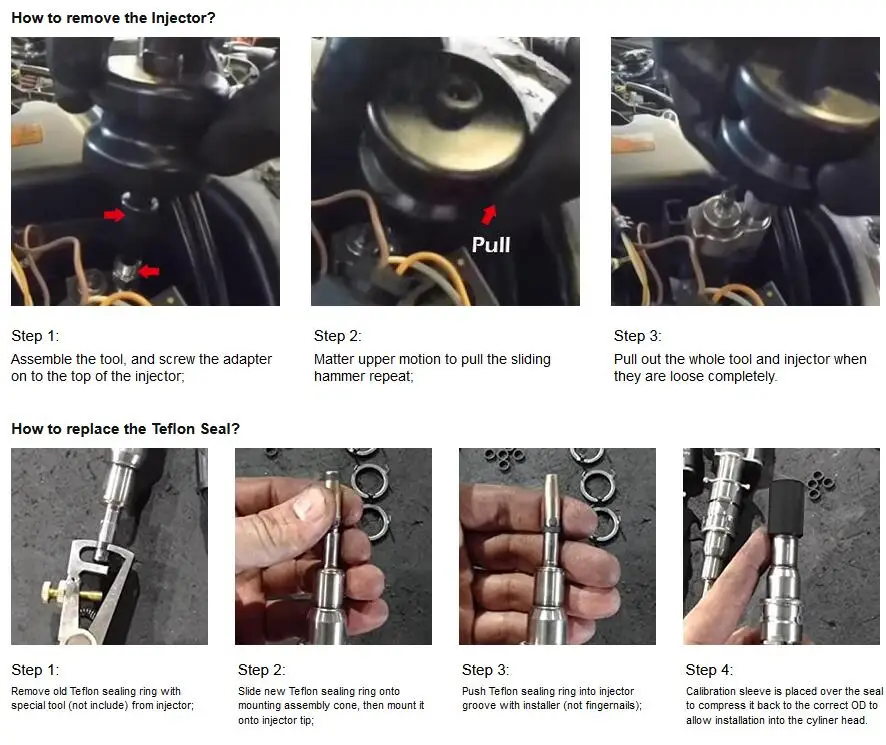 How to remove the Injector?

Pull

Step 1:
Assemble the tool, and screw the adapter on to the top of the injector;

Step 2:
Matter upper motion to pull the sliding hammer repeat;

Step 3:
Pull out the whole tool and injector when they are loose completely.

How to replace the Teflon Seal?

Step 1:
Remove old Teflon sealing ring with special tool (not include) from injector;

Step 2:
Slide new Teflon sealing ring onto mounting assembly cone, then mount it onto injector tip;

Step 3:
Push Teflon sealing ring into injector groove with installer (not fingernails);

Step 4:
Calibration sleeve is placed over the seal to compress it back to the correct OD to allow installation into the cyliner head.