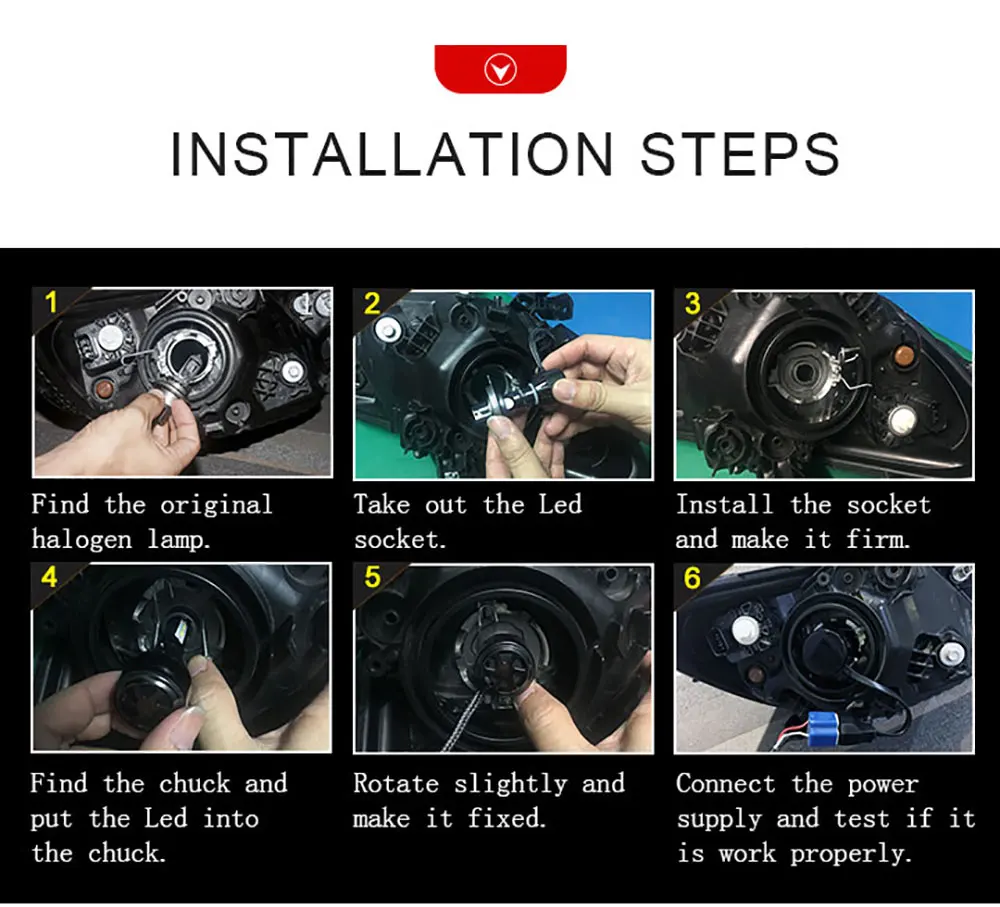 INSTALLATION STEPS

1
Find the original halogen lamp.

2
Take out the Led socket.

3
Install the socket and make it firm.

4
Find the chuck and put the Led into the chuck.

5
Rotate slightly and make it fixed.

6
Connect the power supply and test if it is work properly.