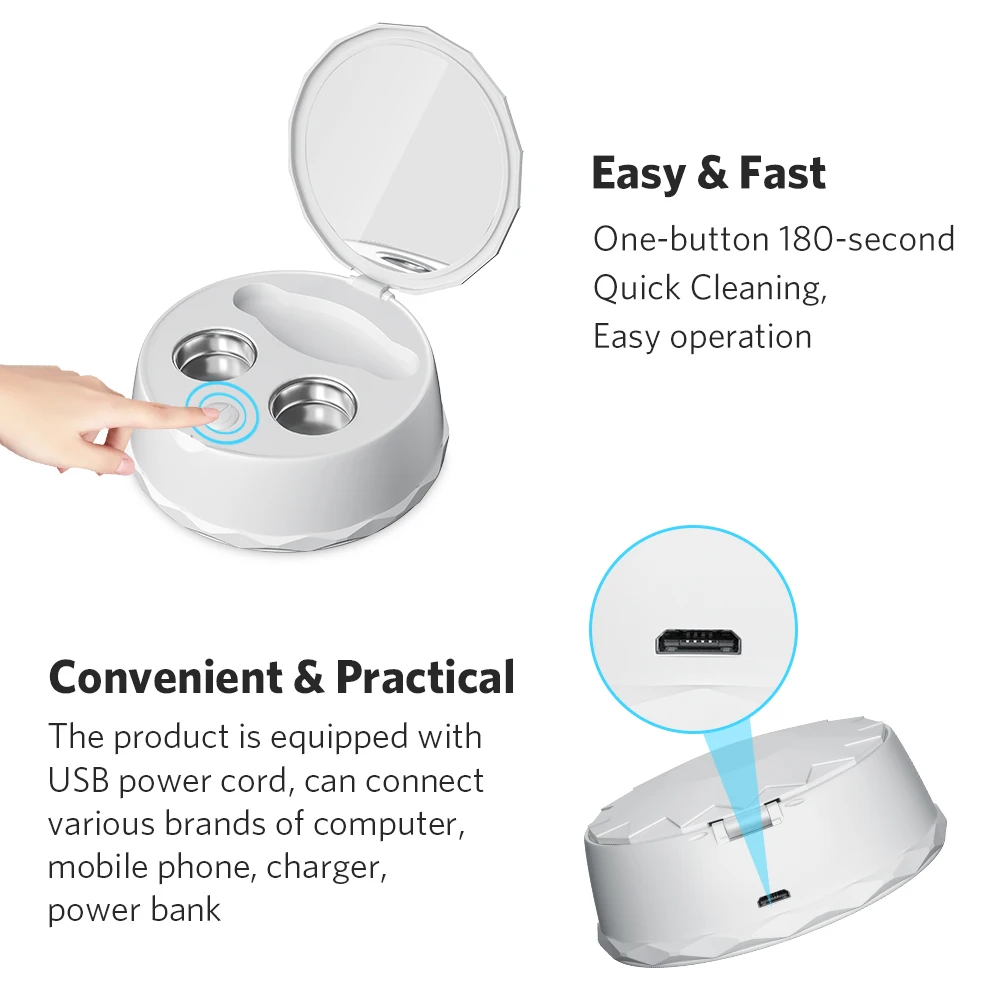 Easy & Fast

One-button 180-second Quick Cleaning, Easy operation

Convenient & Practical

The product is equipped with USB power cord, can connect various brands of computer, mobile phone, charger, power bank