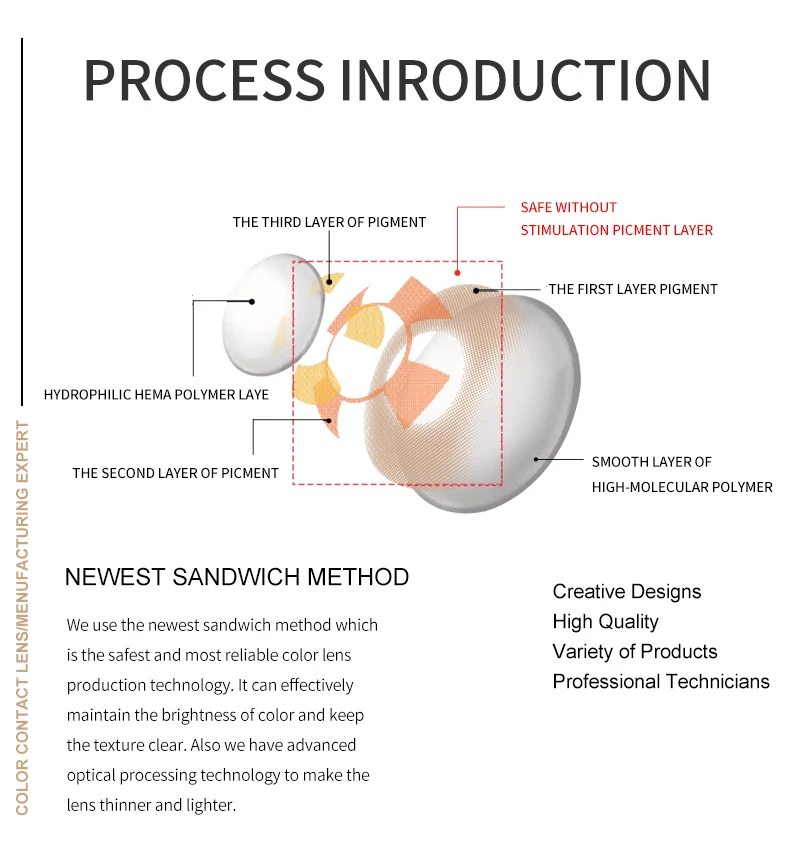 PROCESS INRODUCTION

THE THIRD LAYER OF PIGMENT

SAFE WITHOUT STIMULATION PICMENT LAYER

THE FIRST LAYER PIGMENT

HYDROPHILIC HEMA POLYMER LAYE

THE SECOND LAYER OF PICMENT

SMOOTH LAYER OF HIGH-MOLECULAR POLYMER

COLOR CONTACT LENS/MENUFACTURING EXPERT

NEWEST SANDWICH METHOD

We use the newest sandwich method which is the safest and most reliable color lens production technology. It can effectively maintain the brightness of color and keep the texture clear. Also we have advanced optical processing technology to make the lens thinner and lighter.

Creative Designs
High Quality
Variety of Products
Professional Technicians