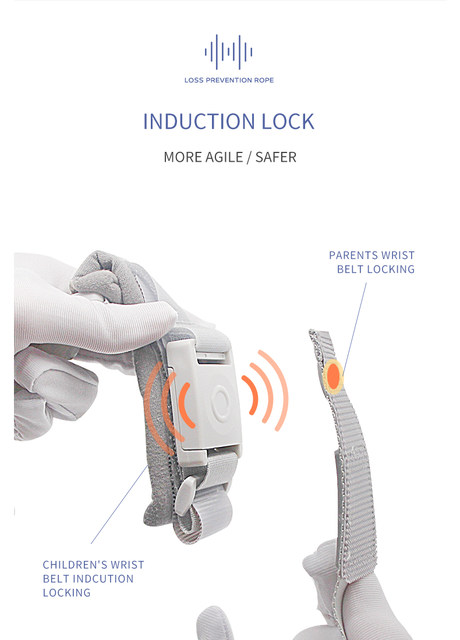 LOSS PREVENTION ROPE

INDUCTION LOCK

MORE AGILE / SAFER

PARENTS WRIST BELT LOCKING

CHILDREN'S WRIST BELT INDCUTION LOCKING