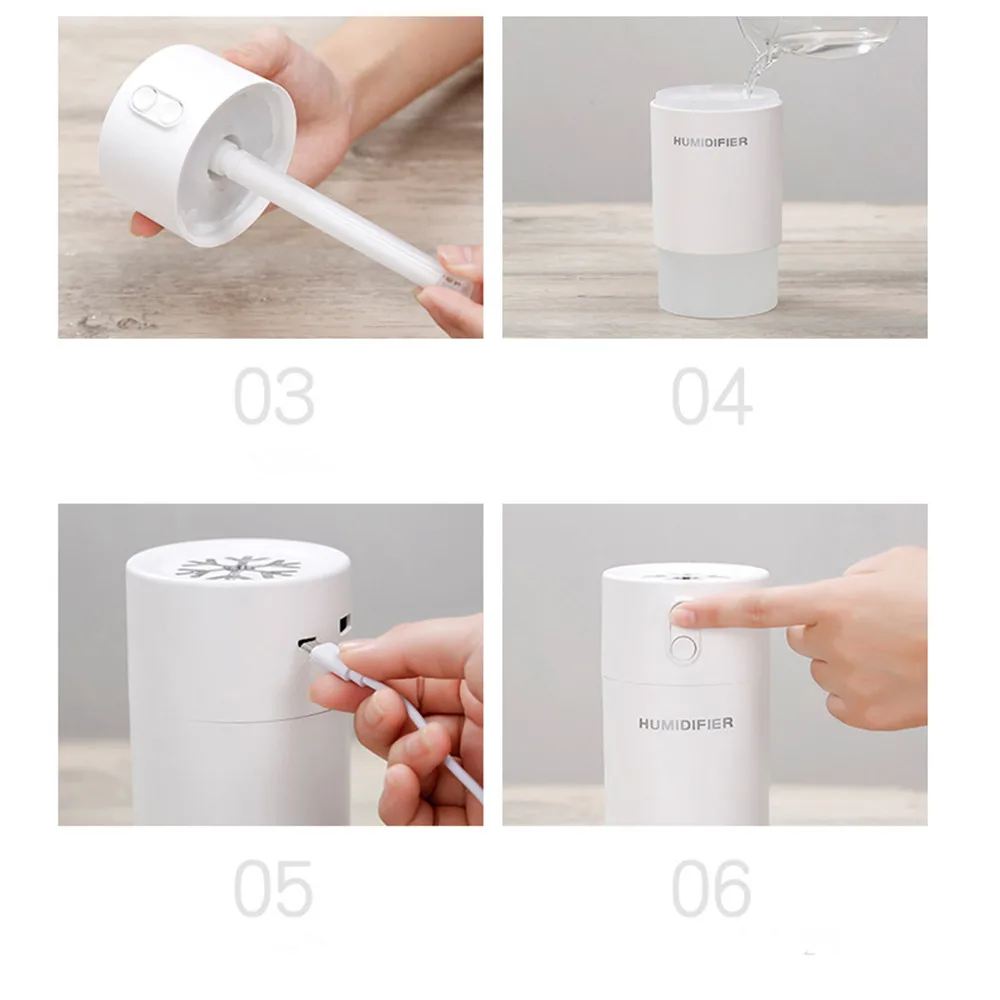 HUMIDIFIER

03

04

HUMIDIFIER

05

06