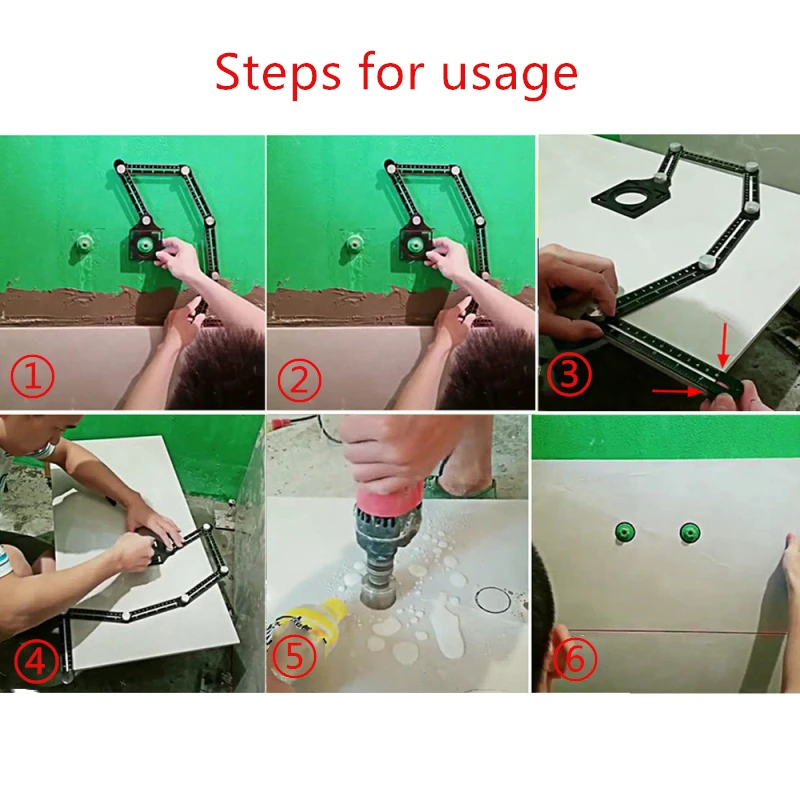 Steps for usage

①

②

③

④

⑤

⑥