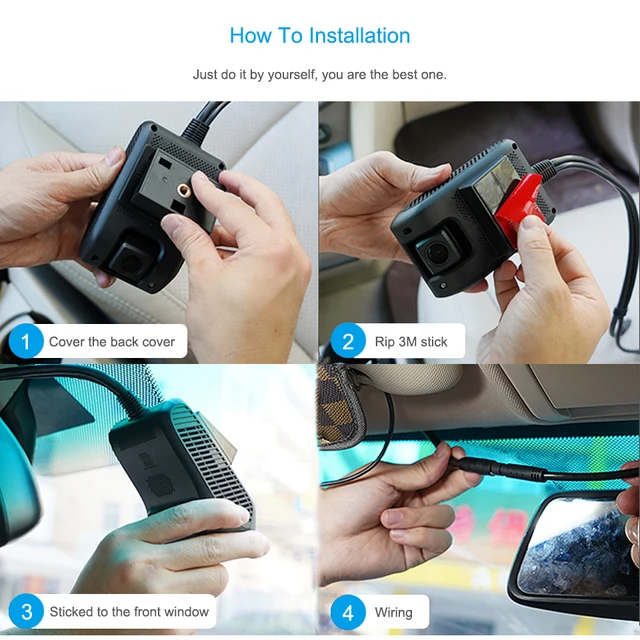 How To Installation

Just do it by yourself, you are the best one.

1 Cover the back cover

2 Rip 3M stick

3 Sticked to the front window

4 Wiring