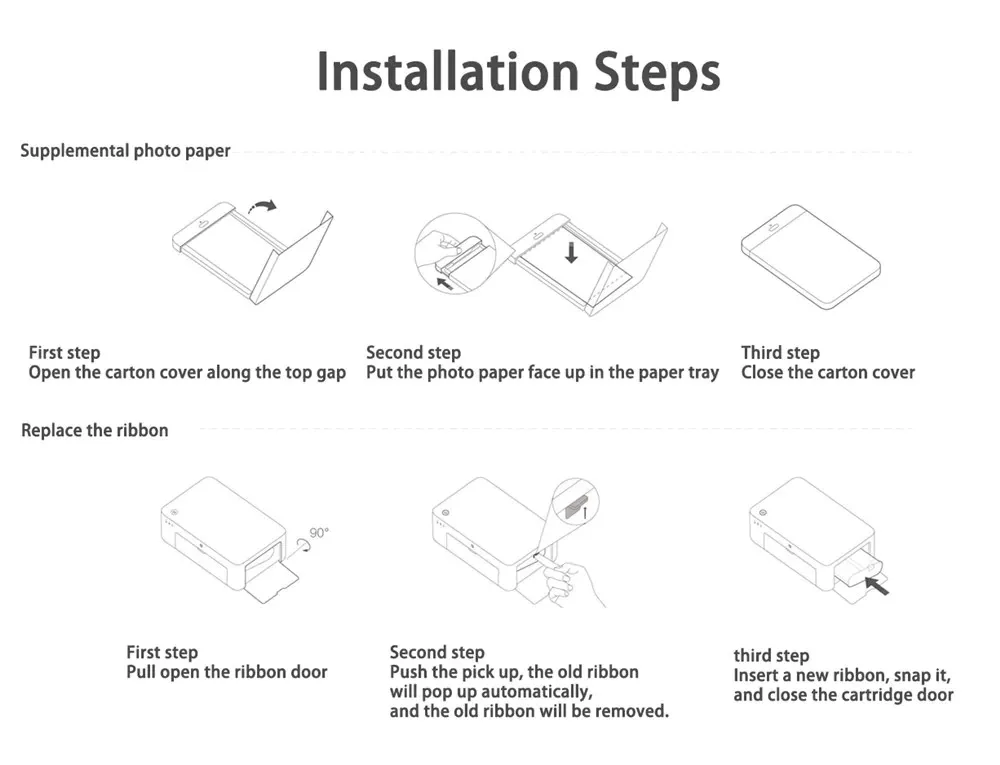 Installation Steps

Supplemental photo paper

First step
Open the carton cover along the top gap

Second step
Put the photo paper face up in the paper tray

Third step
Close the carton cover

Replace the ribbon

90°

First step
Pull open the ribbon door

Second step
Push the pick up, the old ribbon will pop up automatically, and the old ribbon will be removed.

third step
Insert a new ribbon, snap it, and close the cartridge door