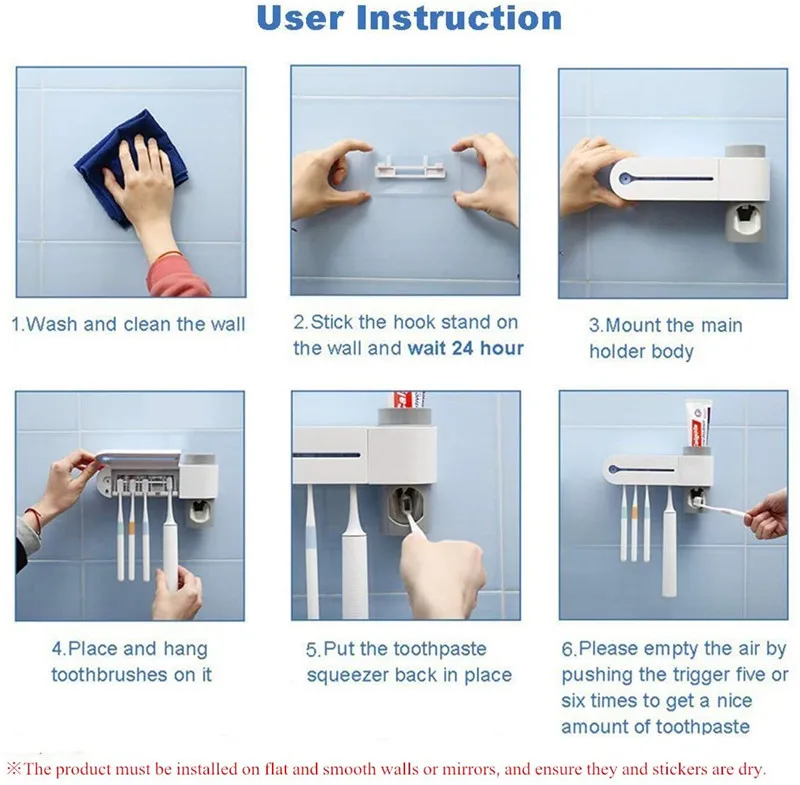 User Instruction

1.Wash and clean the wall

2.Stick the hook stand on the wall and wait 24 hour

3.Mount the main holder body

4.Place and hang toothbrushes on it

5.Put the toothpaste squeezer back in place

6.Please empty the air by pushing the trigger five or six times to get a nice amount of toothpaste

※The product must be installed on flat and smooth walls or mirrors, and ensure they and stickers are dry.