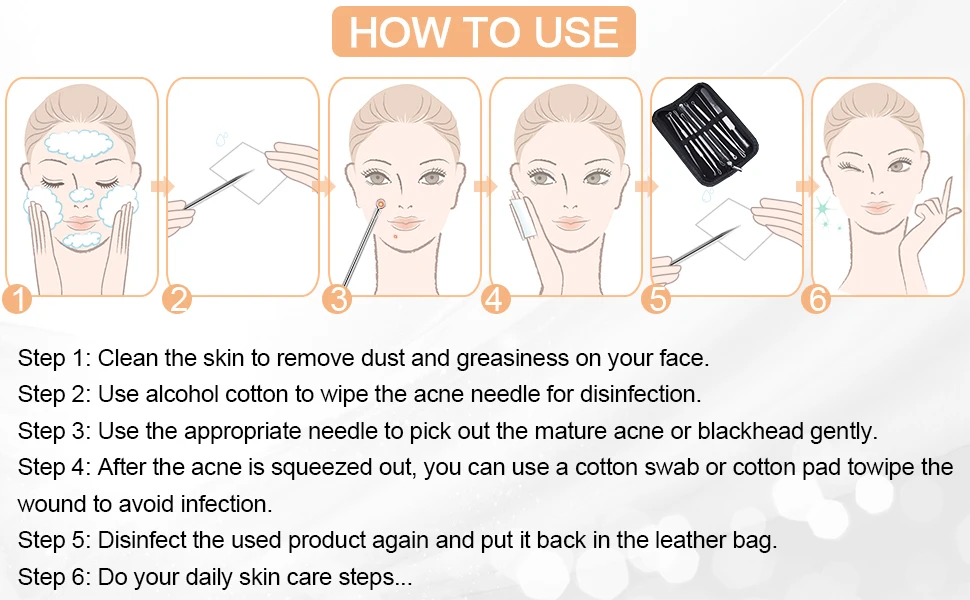 HOW TO USE

1 2 3 4 5 6

Step 1: Clean the skin to remove dust and greasiness on your face.

Step 2: Use alcohol cotton to wipe the acne needle for disinfection.

Step 3: Use the appropriate needle to pick out the mature acne or blackhead gently.

Step 4: After the acne is squeezed out, you can use a cotton swab or cotton pad towipe the wound to avoid infection.

Step 5: Disinfect the used product again and put it back in the leather bag.

Step 6: Do your daily skin care steps...