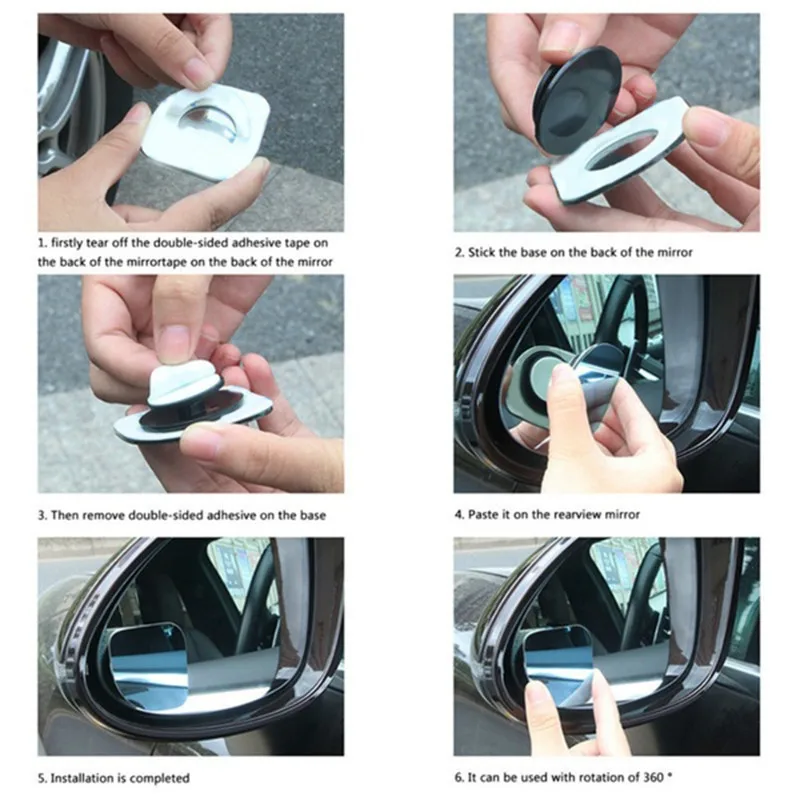 1. firstly tear off the double-sided adhesive tape on the back of the mirrortape on the back of the mirror

2. Stick the base on the back of the mirror

3. Then remove double-sided adhesive on the base

4. Paste it on the rearview mirror

5. Installation is completed

6. It can be used with rotation of 360 °