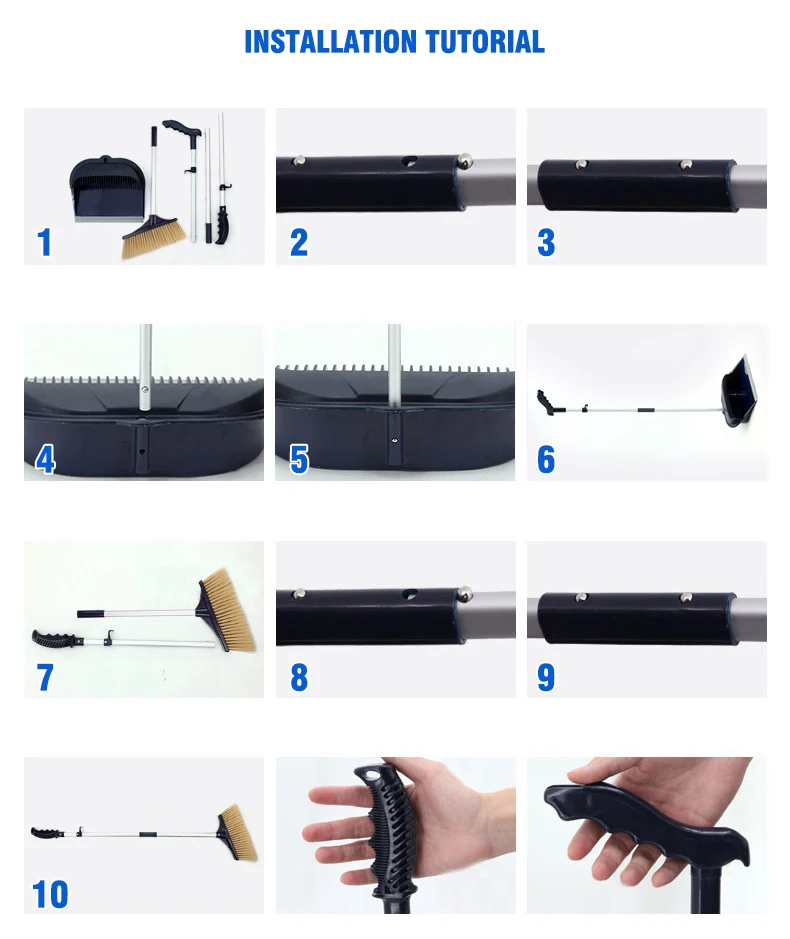 INSTALLATION TUTORIAL

1

2

3

4

5

6

7

8

9

10