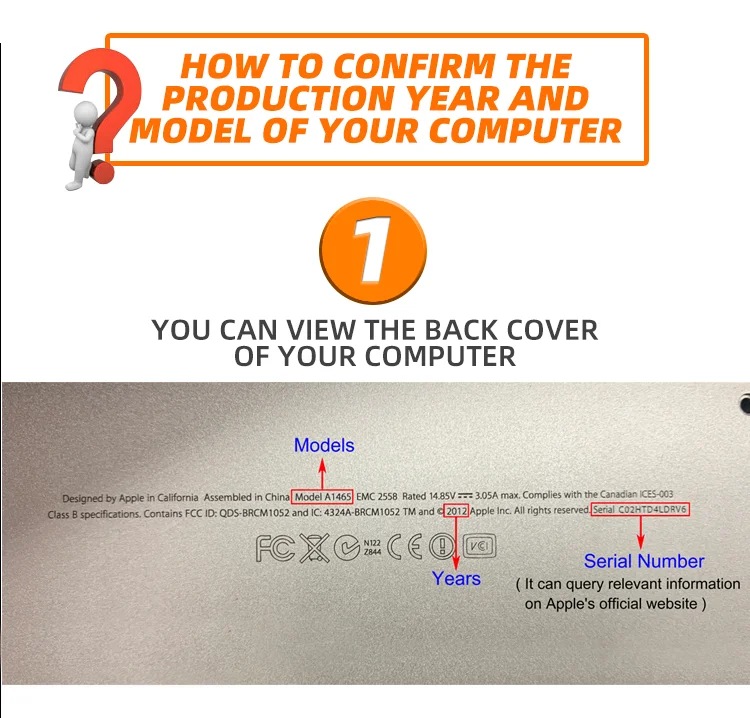 HOW TO CONFIRM THE PRODUCTION YEAR AND MODEL OF YOUR COMPUTER

1

YOU CAN VIEW THE BACK COVER OF YOUR COMPUTER

Models

Designed by Apple in California Assembled in China Model A1465 EMC 2558 Rated 14.85V ⎓ 3.05A max. Complies with the Canadian ICES-003 Class B specifications. Contains FCC ID: QDS-BRCM1052 and IC: 4324A-BRCM1052 TM and © 2012 Apple Inc. All rights reserved. Serial C02HTD4LDRV6

FC N122 Z844 CE VCI

Years

Serial Number
( It can query relevant information on Apple's official website )