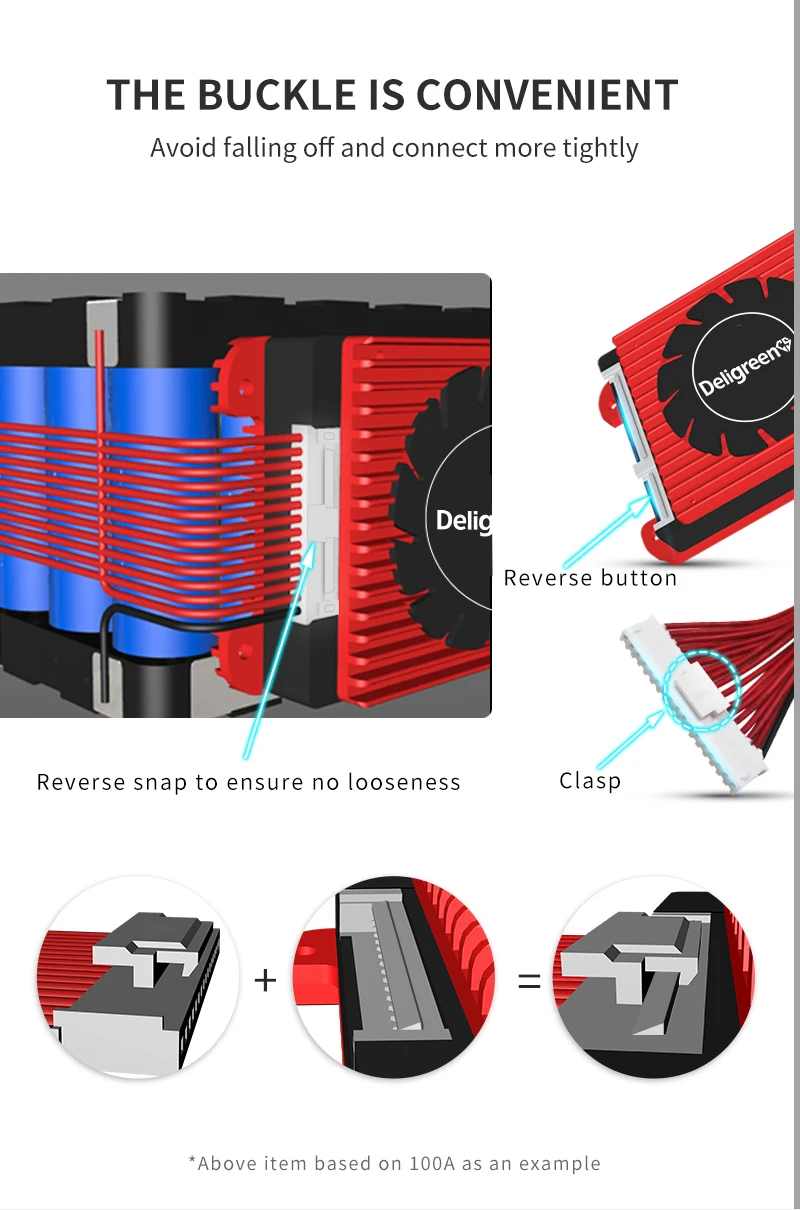 THE BUCKLE IS CONVENIENT

Avoid falling off and connect more tightly

Delig

Deligreen

Reverse button

Reverse snap to ensure no looseness

Clasp

+

=

*Above item based on 100A as an example